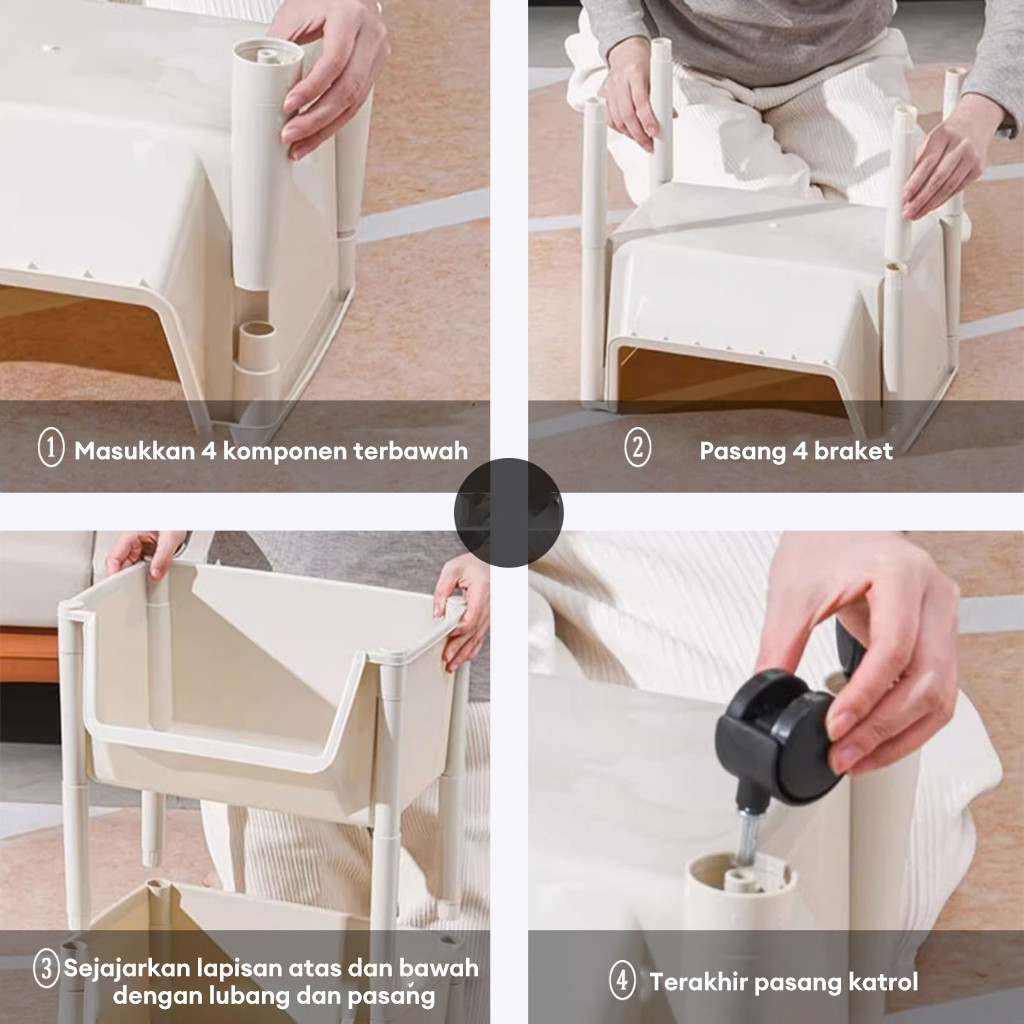 1 Masukkan 4 komponen terbawah

2 Pasang 4 braket

3 Sejajarkan lapisan atas dan bawah dengan lubang dan pasang

4 Terakhir pasang katrol