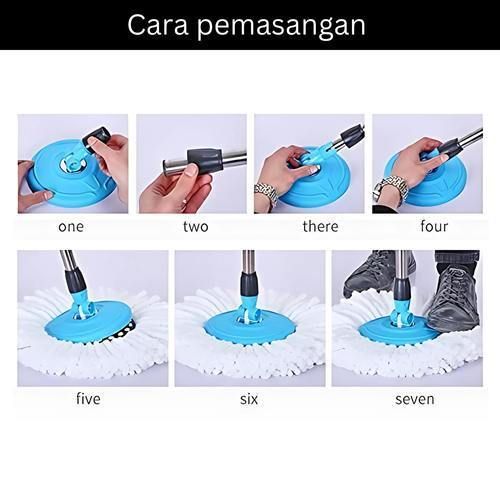 Cara pemasangan

one

two

there

four

five

six

seven