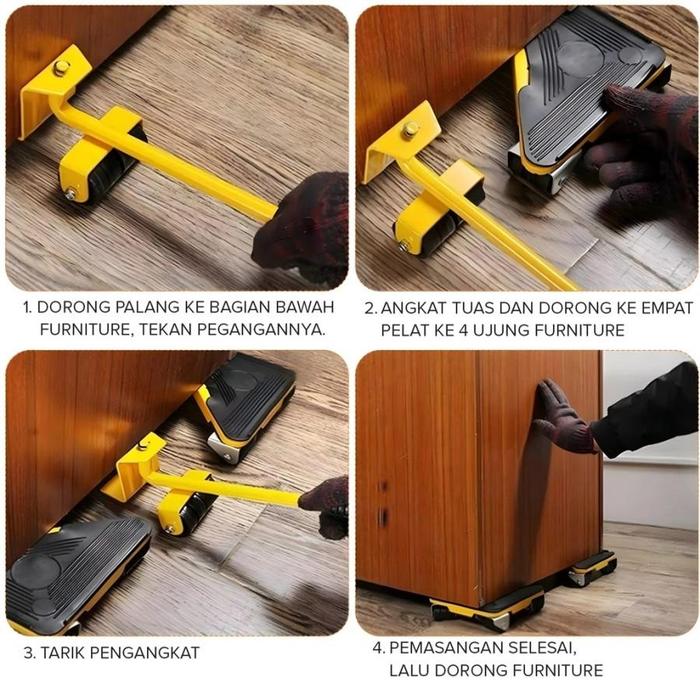 1. DORONG PALANG KE BAGIAN BAWAH FURNITURE, TEKAN PEGANGANNYA.

2. ANGKAT TUAS DAN DORONG KE EMPAT PELAT KE 4 UJUNG FURNITURE

3. TARIK PENGANGKAT

4. PEMASANGAN SELESAI, LALU DORONG FURNITURE