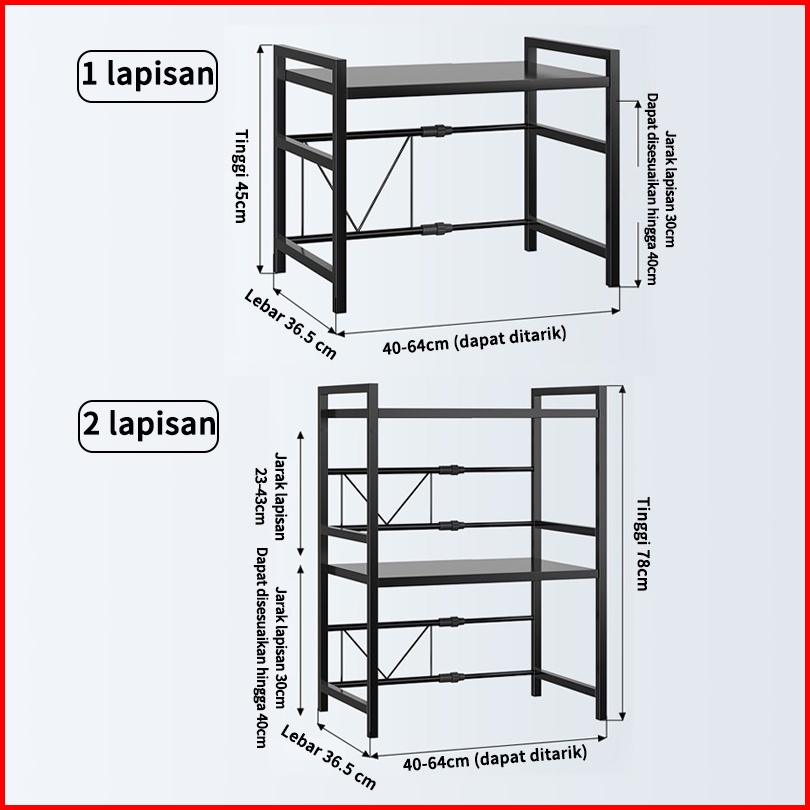 1 lapisan

Tinggi 45cm

Jarak lapisan 30cm
Dapat disesuaikan hingga 40cm

Lebar 36.5 cm

40-64cm (dapat ditarik)

2 lapisan

Jarak lapisan
23-43cm

Jarak lapisan 30cm
Dapat disesuaikan hingga 40cm

Tinggi 78cm

Lebar 36.5 cm

40-64cm (dapat ditarik)