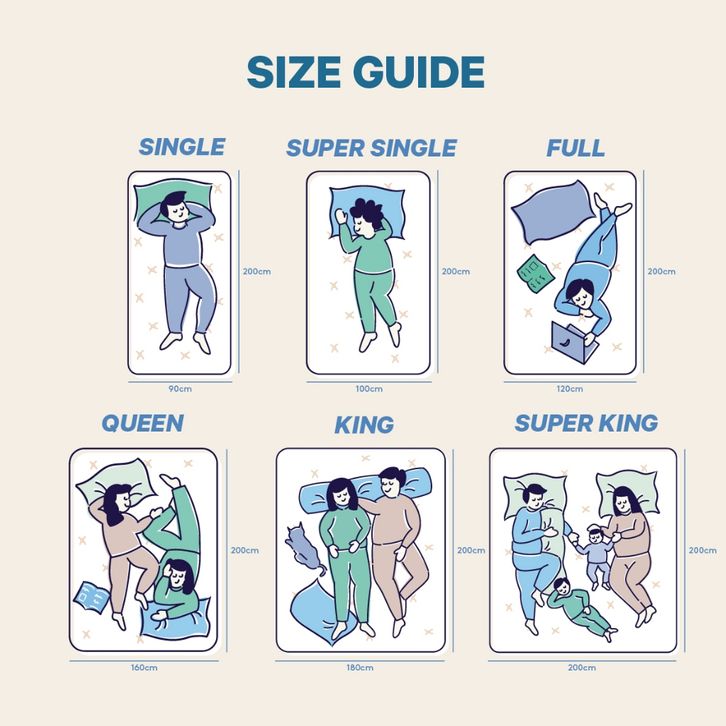 SIZE GUIDE

SINGLE

200cm

90cm

SUPER SINGLE

200cm

100cm

FULL

200cm

120cm

QUEEN

200cm

160cm

KING

200cm

180cm

SUPER KING

200cm

200cm