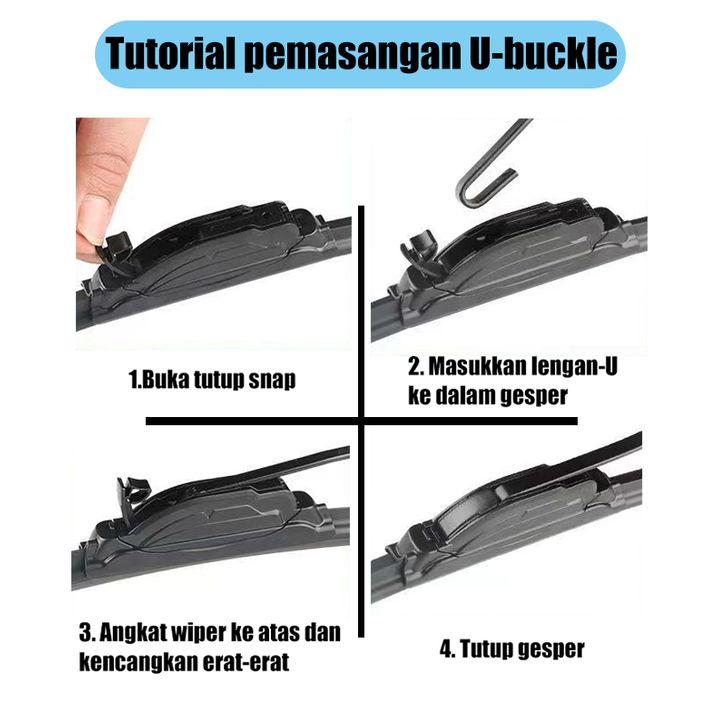 Tutorial pemasangan U-buckle

1.Buka tutup snap

2. Masukkan lengan-U ke dalam gesper

3. Angkat wiper ke atas dan kencangkan erat-erat

4. Tutup gesper