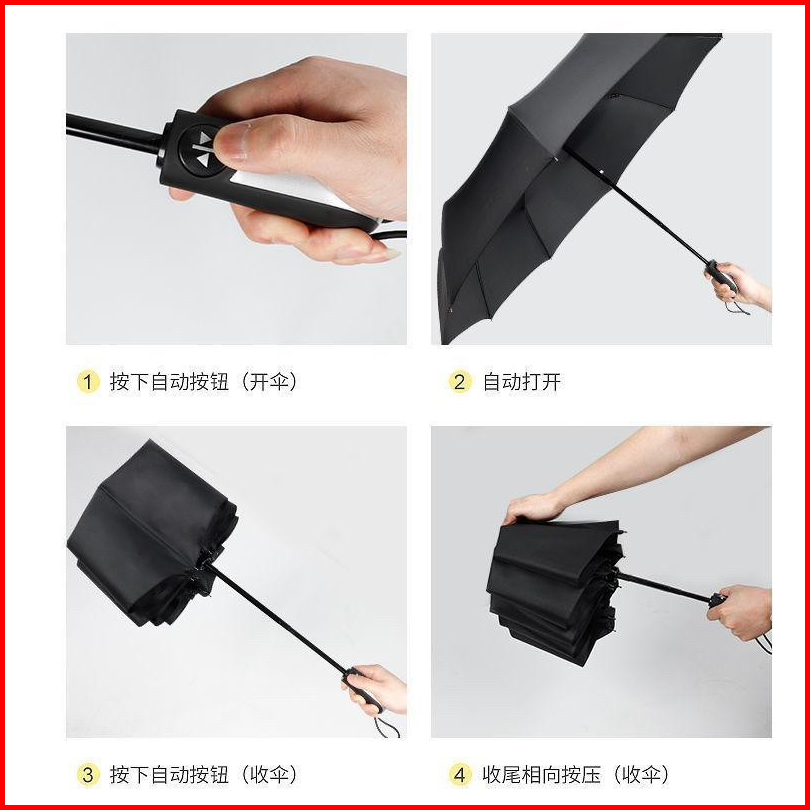 1 按下自动按钮（开伞）

2 自动打开

3 按下自动按钮（收伞）

4 收尾相向按压（收伞）