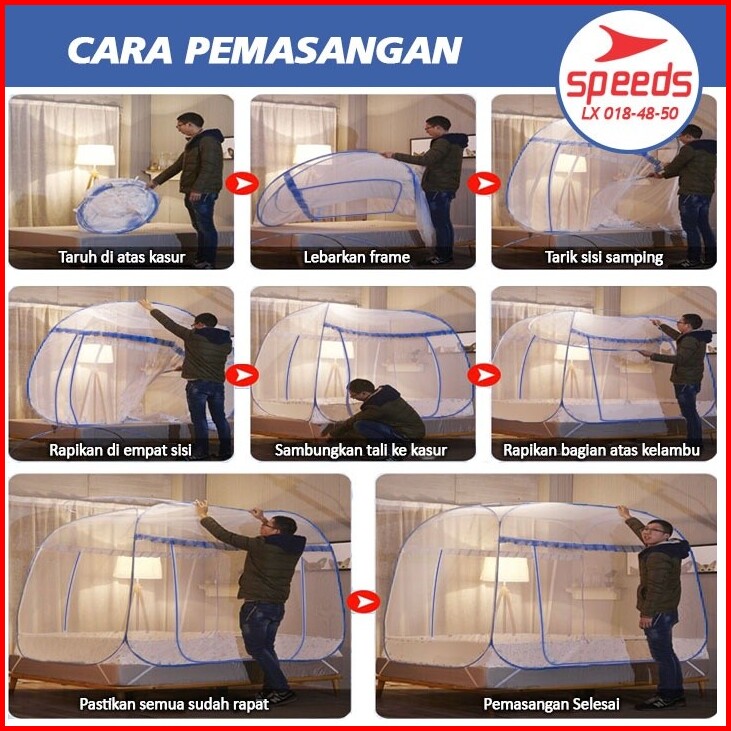 CARA PEMASANGAN

SPEEDS
LX 018-48-50

Taruh di atas kasur

Lebarkan frame

Tarik sisi samping

Rapikan di empat sisi

Sambungkan tali ke kasur

Rapikan bagian atas kelambu

Pastikan semua sudah rapat

Pemasangan Selesai