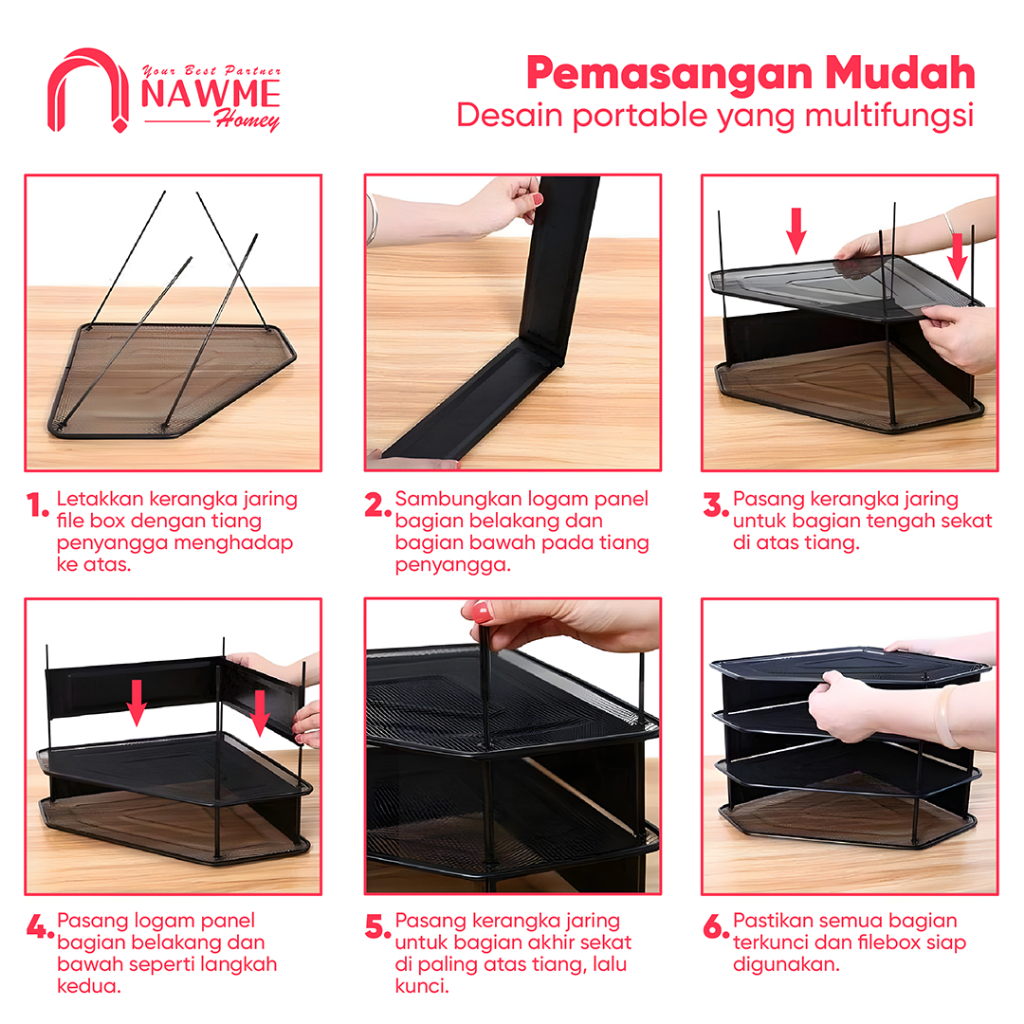 Your Best Partner
NAWME
Homey

Pemasangan Mudah
Desain portable yang multifungsi

1. Letakkan kerangka jaring file box dengan tiang penyangga menghadap ke atas.

2. Sambungkan logam panel bagian belakang dan bagian bawah pada tiang penyangga.

3. Pasang kerangka jaring untuk bagian tengah sekat di atas tiang.

4. Pasang logam panel bagian belakang dan bawah seperti langkah kedua.

5. Pasang kerangka jaring untuk bagian akhir sekat di paling atas tiang, lalu kunci.

6. Pastikan semua bagian terkunci dan filebox siap digunakan.