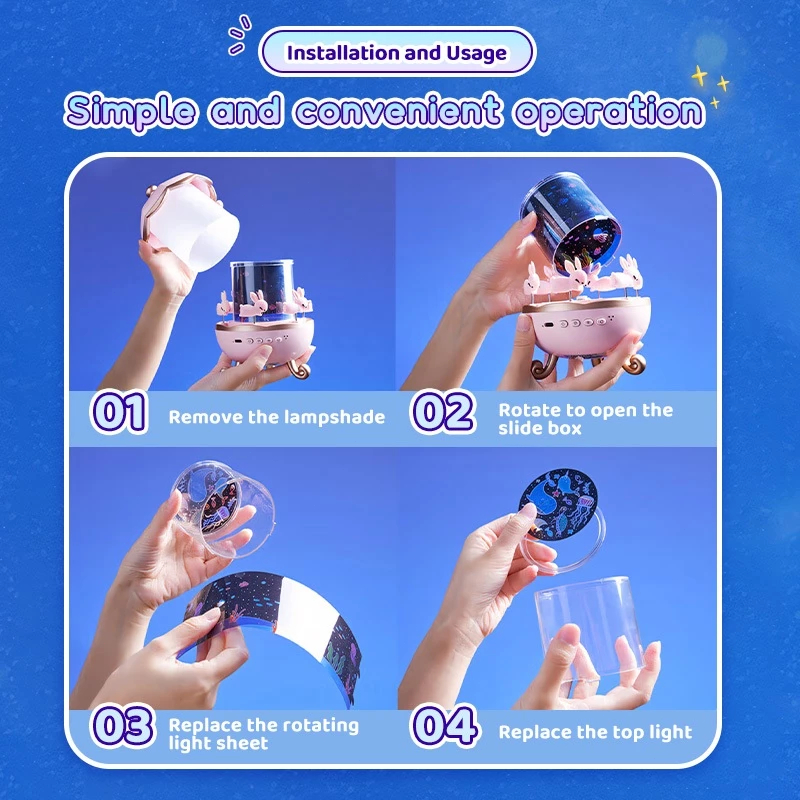 Installation and Usage

Simple and convenient operation

01 Remove the lampshade

02 Rotate to open the slide box

03 Replace the rotating light sheet

04 Replace the top light