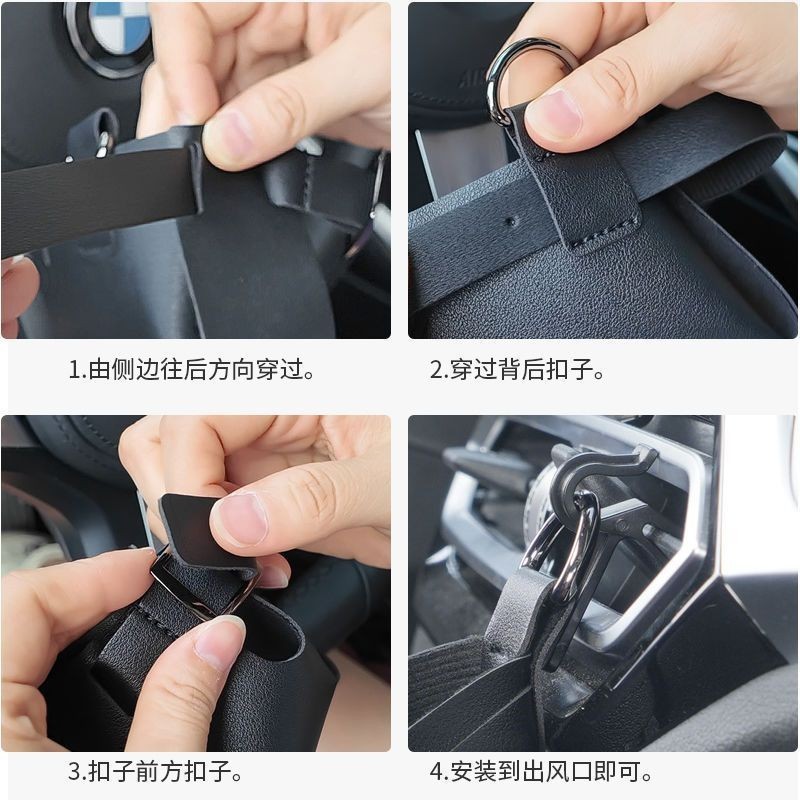 1.由侧边往后方向穿过。

2.穿过背后扣子。

3.扣子前方扣子。

4.安装到出风口即可。