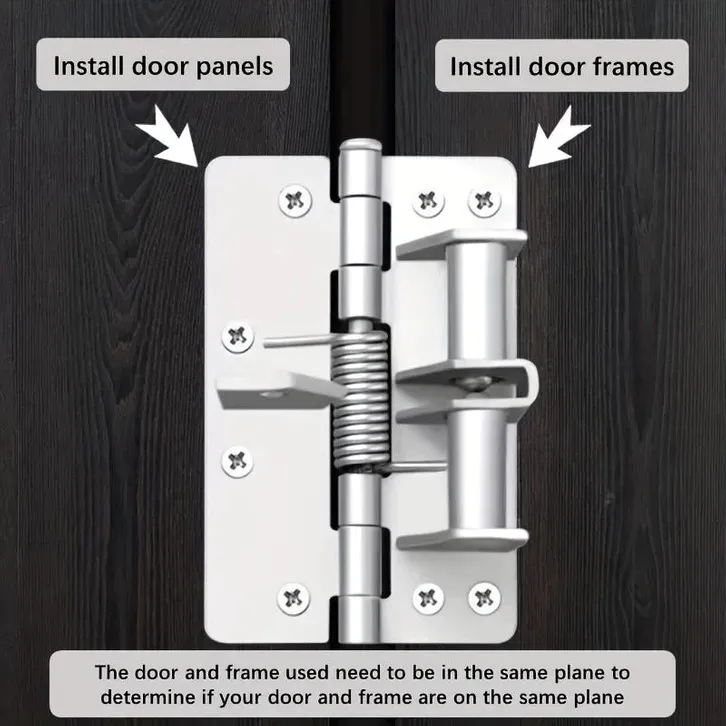 Install door panels

Install door frames

The door and frame used need to be in the same plane to determine if your door and frame are on the same plane