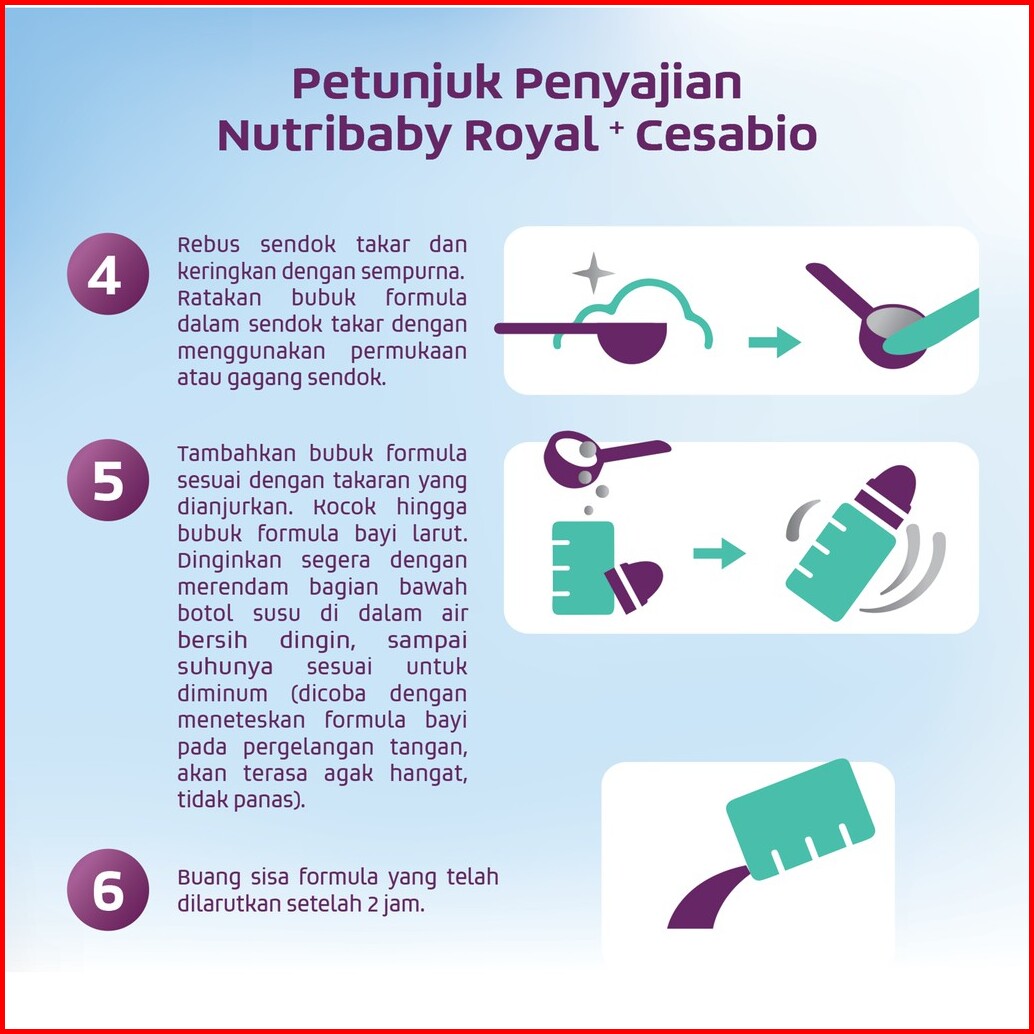 Petunjuk Penyajian Nutribaby Royal + Cesabio

4

Rebus sendok takar dan keringkan dengan sempurna. Ratakan bubuk formula dalam sendok takar dengan menggunakan permukaan atau gagang sendok.

5

Tambahkan bubuk formula sesuai dengan takaran yang dianjurkan. Kocok hingga bubuk formula bayi larut. Dinginkan segera dengan merendam bagian bawah botol susu di dalam air bersih dingin, sampai suhunya sesuai untuk diminum (dicoba dengan meneteskan formula bayi pada pergelangan tangan, akan terasa agak hangat, tidak panas).

6

Buang sisa formula yang telah dilarutkan setelah 2 jam.