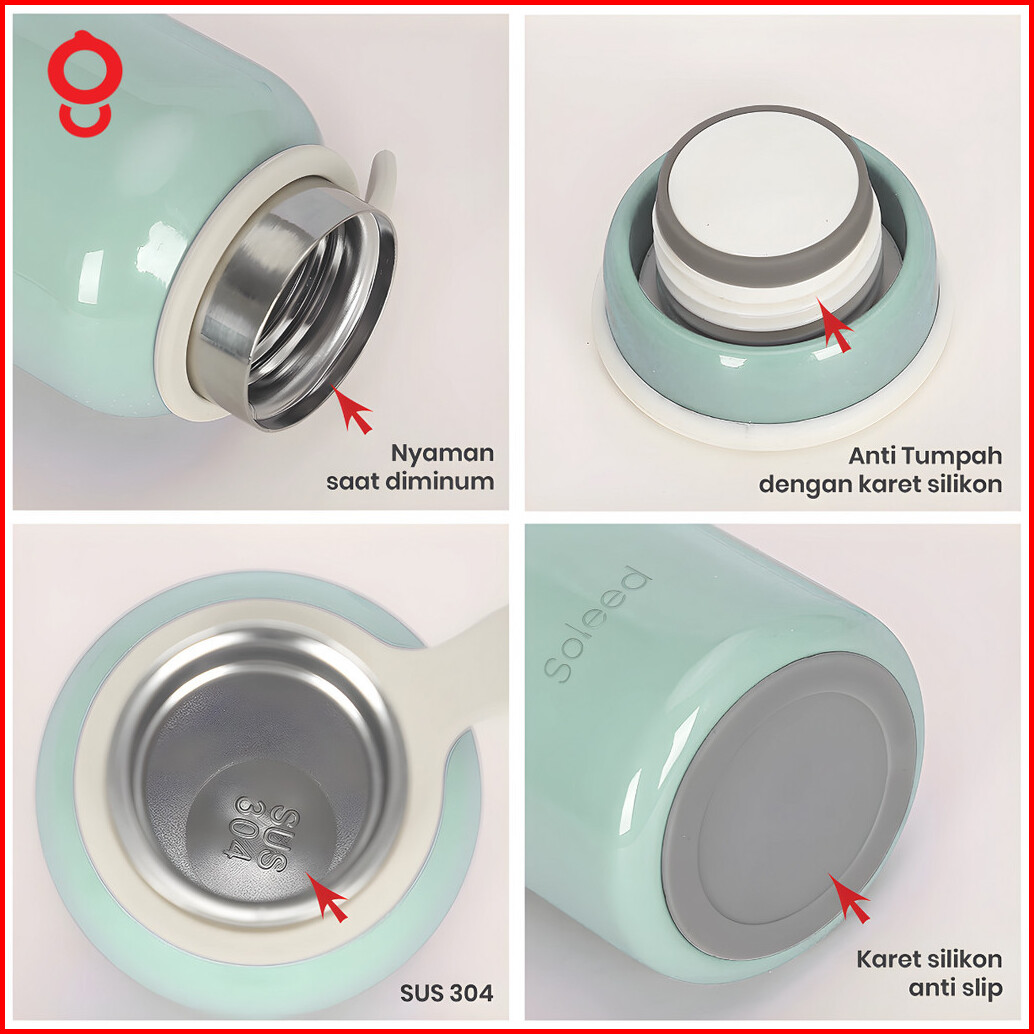 Nyaman saat diminum

Anti Tumpah dengan karet silikon

SUS 304

SUS 304

Soleed

Karet silikon anti slip