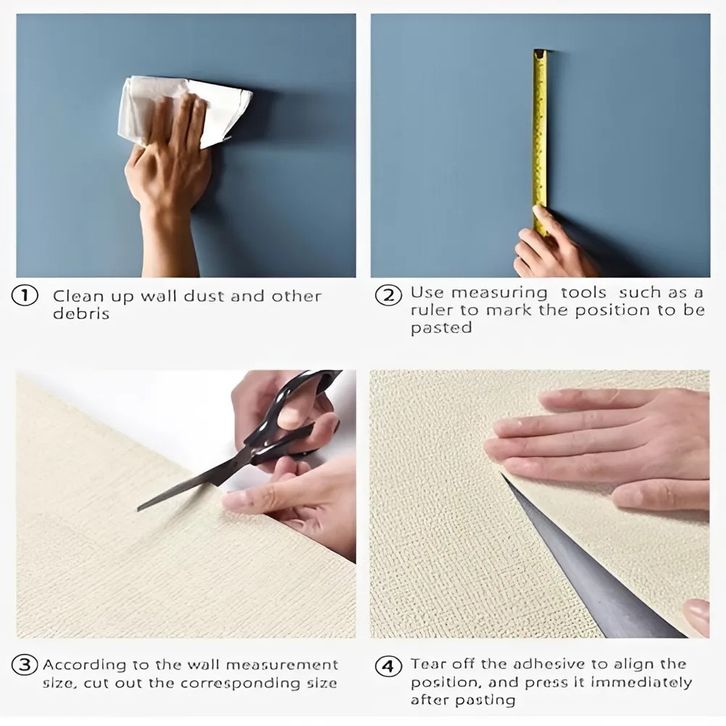 ① Clean up wall dust and other debris

② Use measuring tools such as a ruler to mark the position to be pasted

③ According to the wall measurement size, cut out the corresponding size

④ Tear off the adhesive to align the position, and press it immediately after pasting