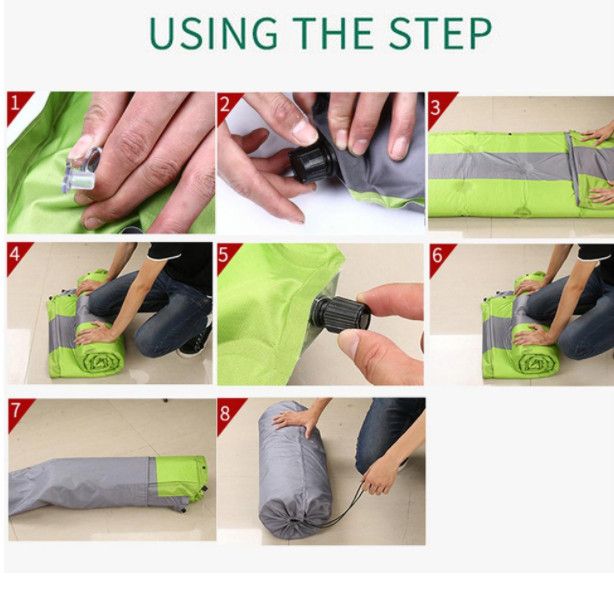 USING THE STEP

1

2

3

4

5

6

7

8