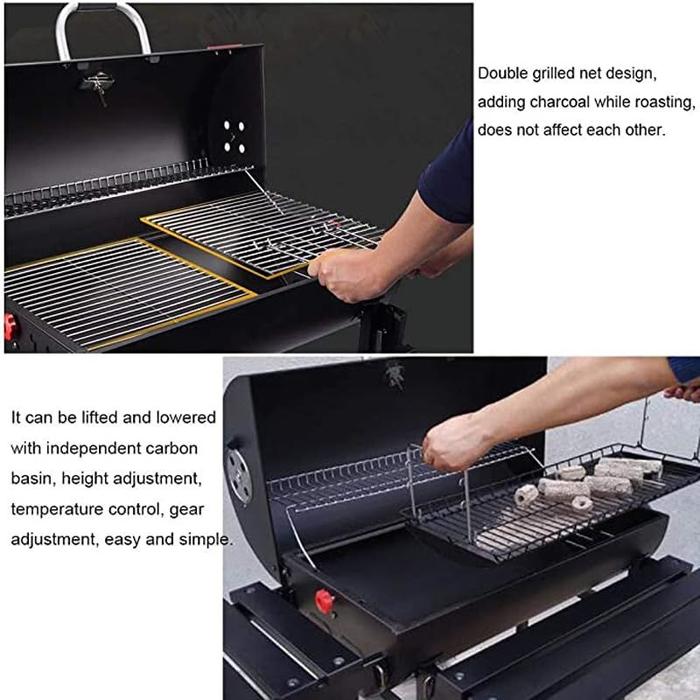 Double grilled net design, adding charcoal while roasting, does not affect each other.

It can be lifted and lowered with independent carbon basin, height adjustment, temperature control, gear adjustment, easy and simple.