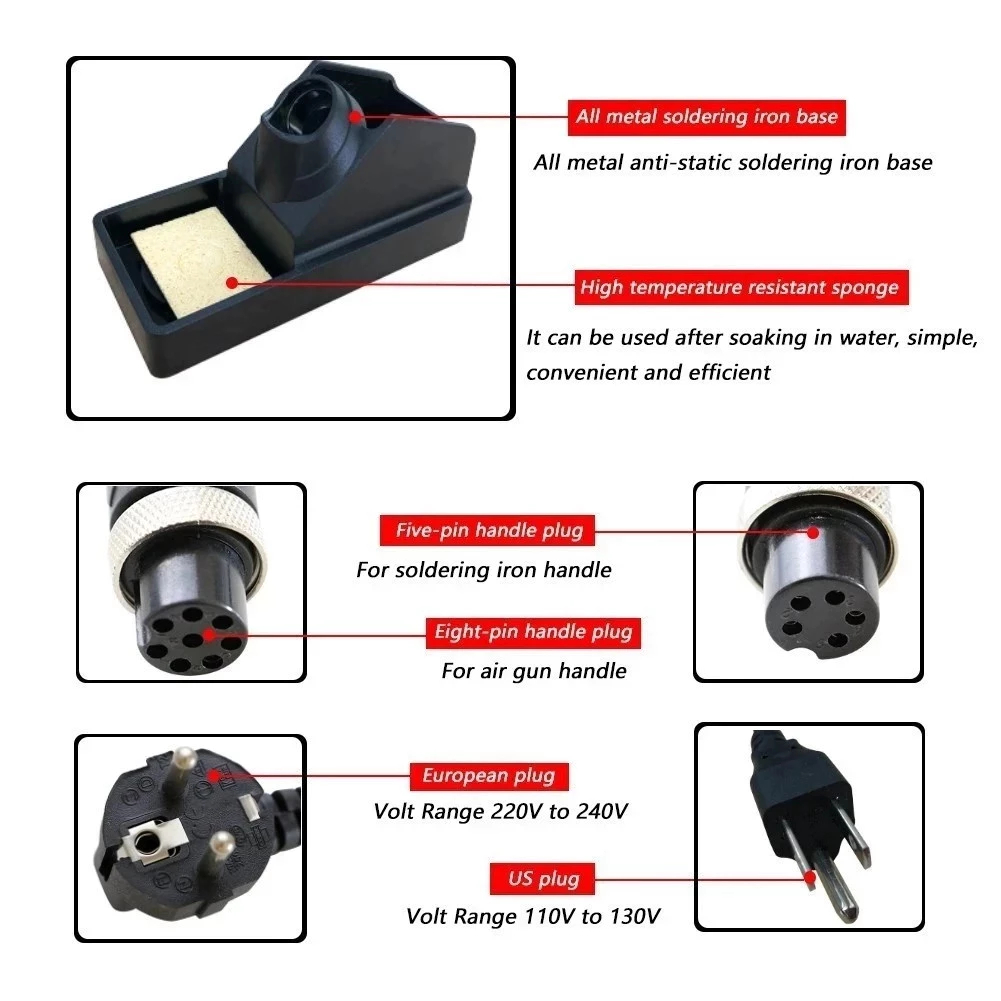 All metal soldering iron base

All metal anti-static soldering iron base

High temperature resistant sponge

It can be used after soaking in water, simple, convenient and efficient

Five-pin handle plug

For soldering iron handle

Eight-pin handle plug

For air gun handle

European plug

Volt Range 220V to 240V

US plug

Volt Range 110V to 130V