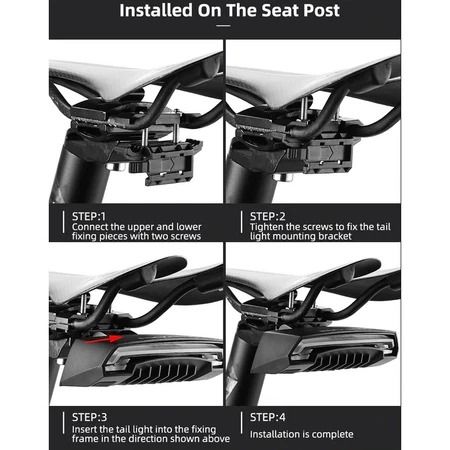 Installed On The Seat Post

STEP:1
Connect the upper and lower fixing pieces with two screws

STEP:2
Tighten the screws to fix the tail light mounting bracket

STEP:3
Insert the tail light into the fixing frame in the direction shown above

STEP:4
Installation is complete