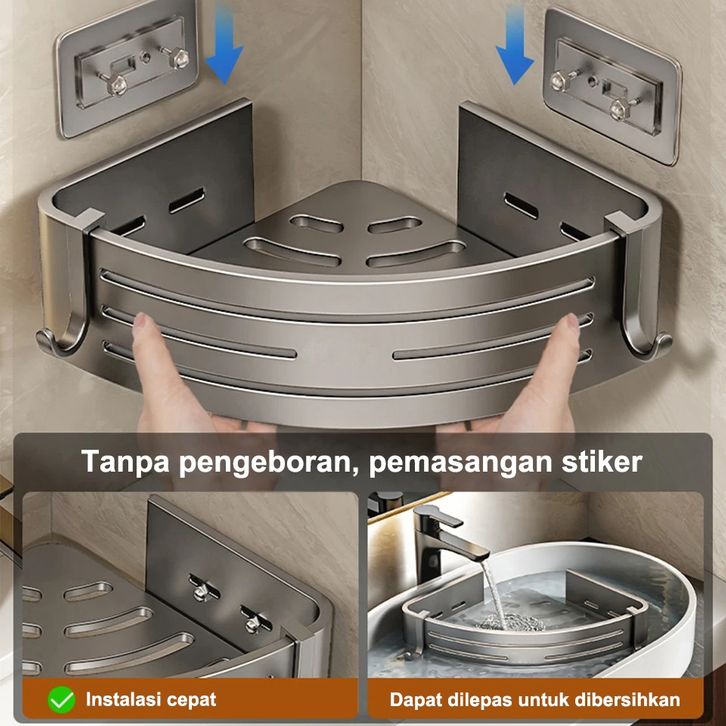 Tanpa pengeboran, pemasangan stiker

Instalasi cepat

Dapat dilepas untuk dibersihkan