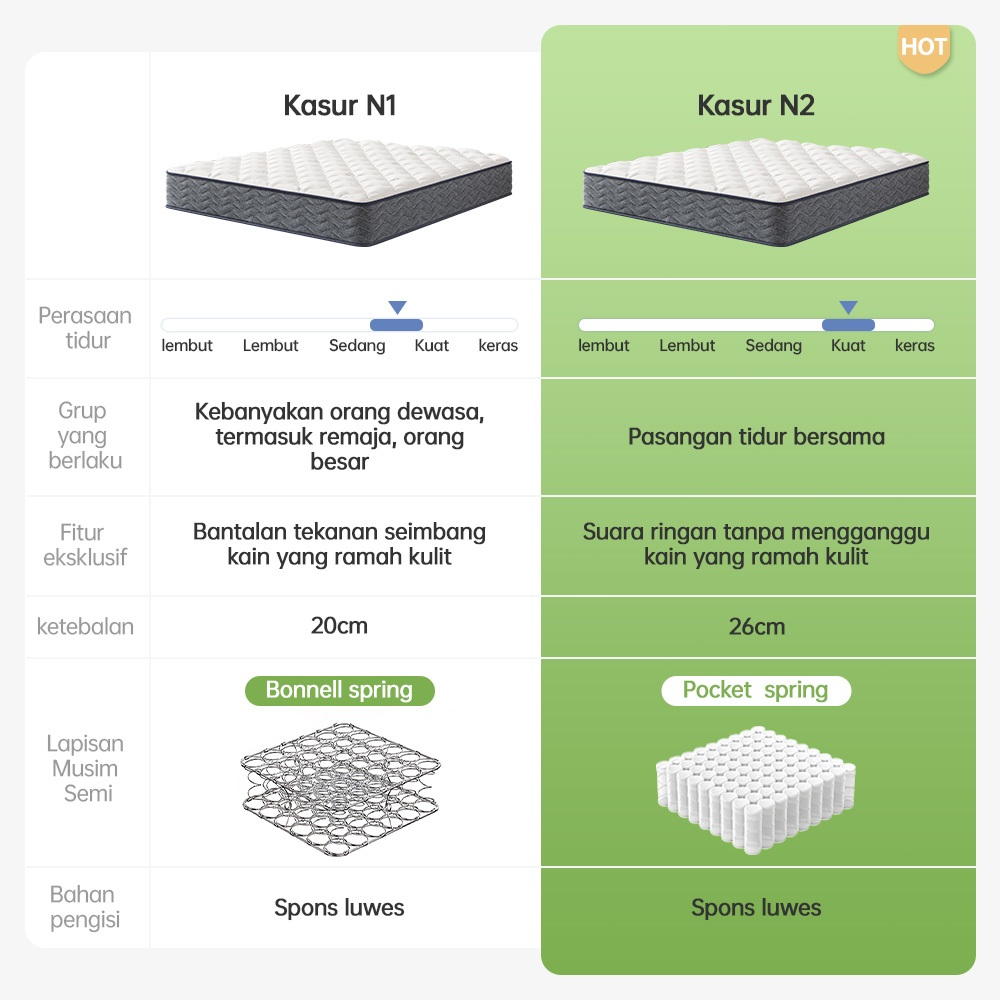 HOT

|  | Kasur N1 | Kasur N2 |
|---|---|---|
| Perasaan tidur | lembut Lembut Sedang Kuat keras | lembut Lembut Sedang Kuat keras |
| Grup yang berlaku | Kebanyakan orang dewasa, termasuk remaja, orang besar | Pasangan tidur bersama |
| Fitur eksklusif | Bantalan tekanan seimbang kain yang ramah kulit | Suara ringan tanpa mengganggu kain yang ramah kulit |
| ketebalan | 20cm | 26cm |
| Lapisan Musim Semi | Bonnell spring | Pocket spring |
| Bahan pengisi | Spons luwes | Spons luwes |