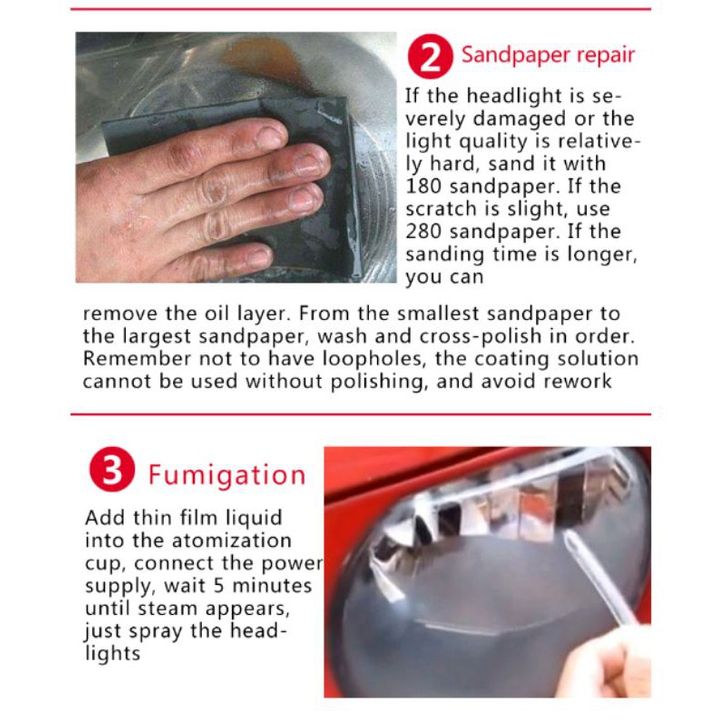 2 Sandpaper repair

If the headlight is severely damaged or the light quality is relatively hard, sand it with 180 sandpaper. If the scratch is slight, use 280 sandpaper. If the sanding time is longer, you can remove the oil layer. From the smallest sandpaper to the largest sandpaper, wash and cross-polish in order. Remember not to have loopholes, the coating solution cannot be used without polishing, and avoid rework

3 Fumigation

Add thin film liquid into the atomization cup, connect the power supply, wait 5 minutes until steam appears, just spray the headlights