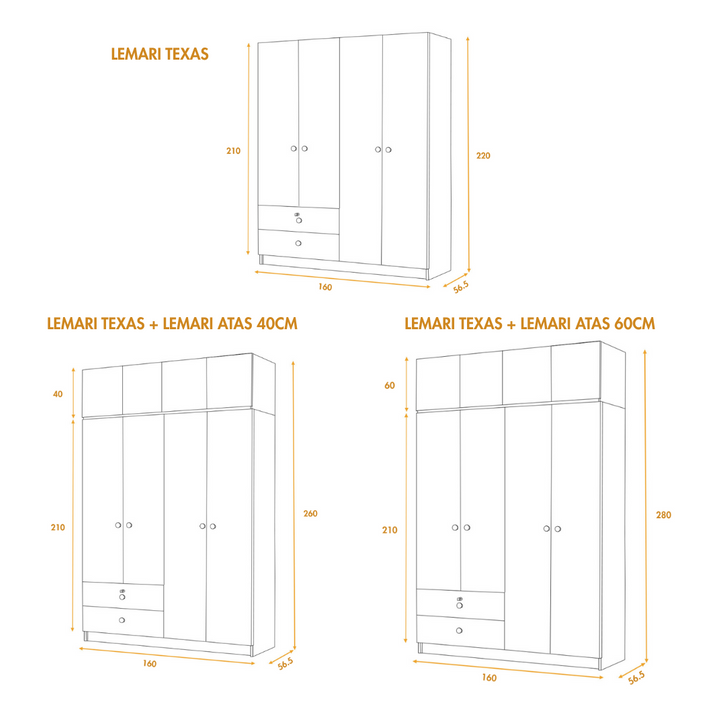 LEMARI TEXAS

210

220

160

56.5

LEMARI TEXAS + LEMARI ATAS 40CM

40

210

260

160

56.5

LEMARI TEXAS + LEMARI ATAS 60CM

60

210

280

160

56.5