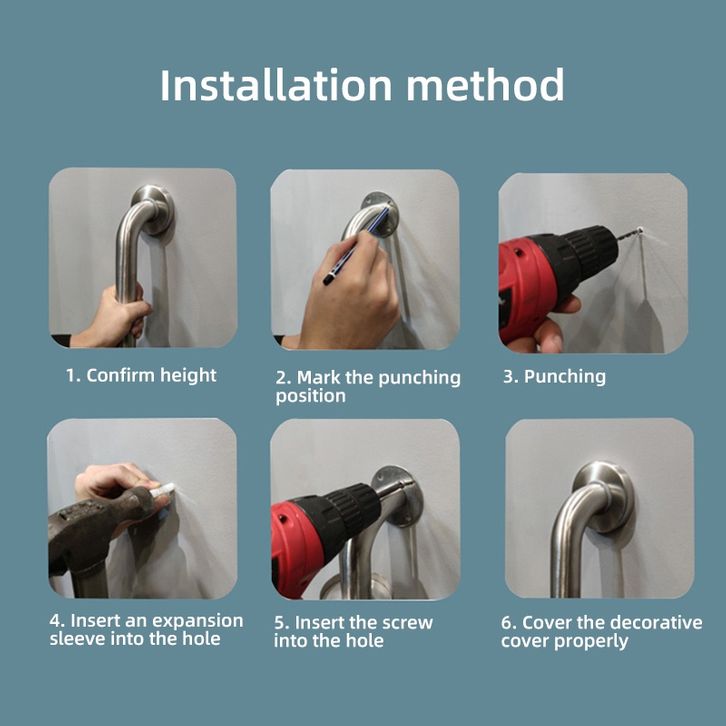 Installation method

1. Confirm height

2. Mark the punching position

3. Punching

4. Insert an expansion sleeve into the hole

5. Insert the screw into the hole

6. Cover the decorative cover properly