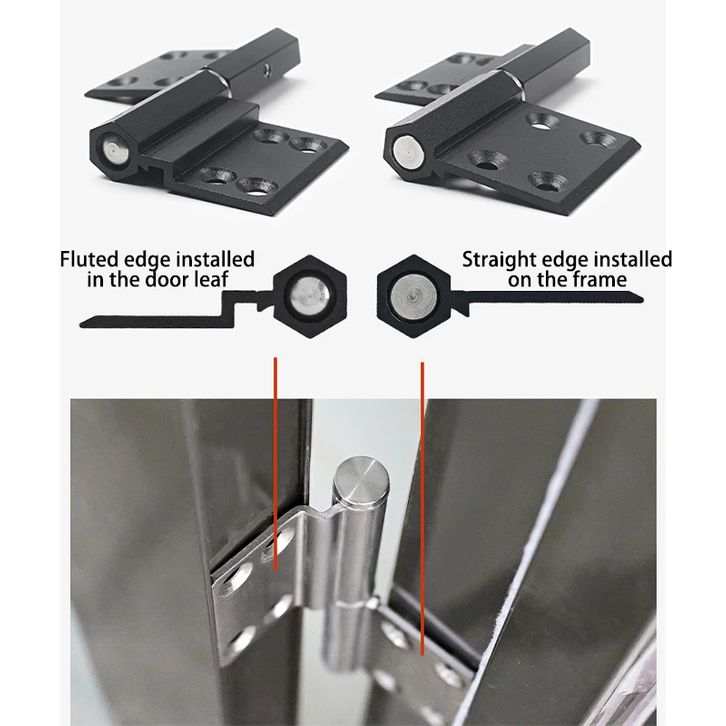 Fluted edge installed in the door leaf

Straight edge installed on the frame