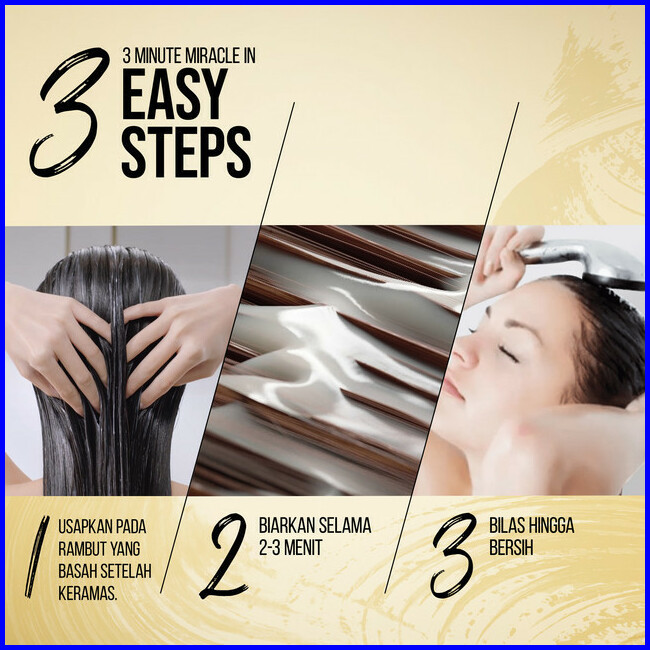 3 3 MINUTE MIRACLE IN EASY STEPS

1 USAPKAN PADA RAMBUT YANG BASAH SETELAH KERAMAS.

2 BIARKAN SELAMA 2-3 MENIT

3 BILAS HINGGA BERSIH