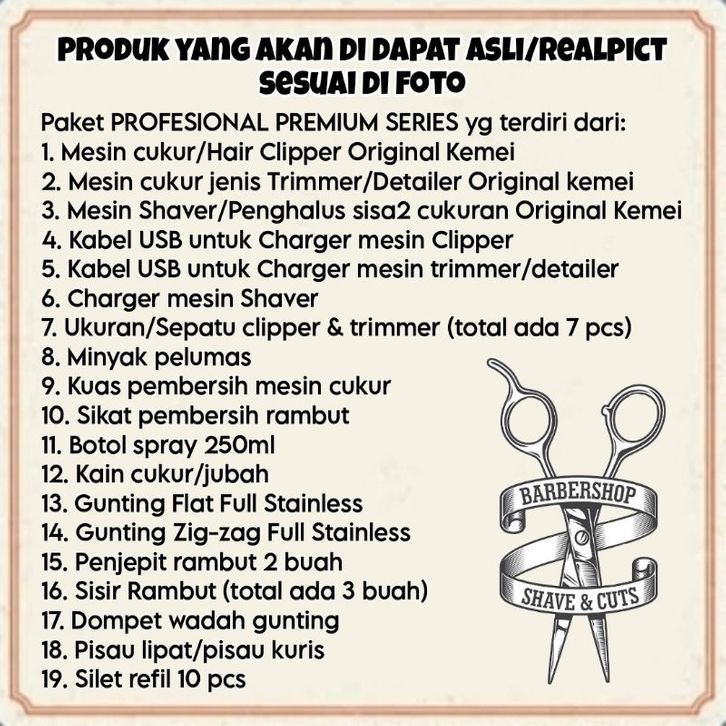 PRODUK YANG AKAN DI DAPAT ASLI/REALPICT SESUAI DI FOTO

Paket PROFESIONAL PREMIUM SERIES yg terdiri dari:
1. Mesin cukur/Hair Clipper Original Kemei
2. Mesin cukur jenis Trimmer/Detailer Original kemei
3. Mesin Shaver/Penghalus sisa2 cukuran Original Kemei
4. Kabel USB untuk Charger mesin Clipper
5. Kabel USB untuk Charger mesin trimmer/detailer
6. Charger mesin Shaver
7. Ukuran/Sepatu clipper & trimmer (total ada 7 pcs)
8. Minyak pelumas
9. Kuas pembersih mesin cukur
10. Sikat pembersih rambut
11. Botol spray 250ml
12. Kain cukur/jubah
13. Gunting Flat Full Stainless
14. Gunting Zig-zag Full Stainless
15. Penjepit rambut 2 buah
16. Sisir Rambut (total ada 3 buah)
17. Dompet wadah gunting
18. Pisau lipat/pisau kuris
19. Silet refil 10 pcs

BARBERSHOP
SHAVE & CUTS