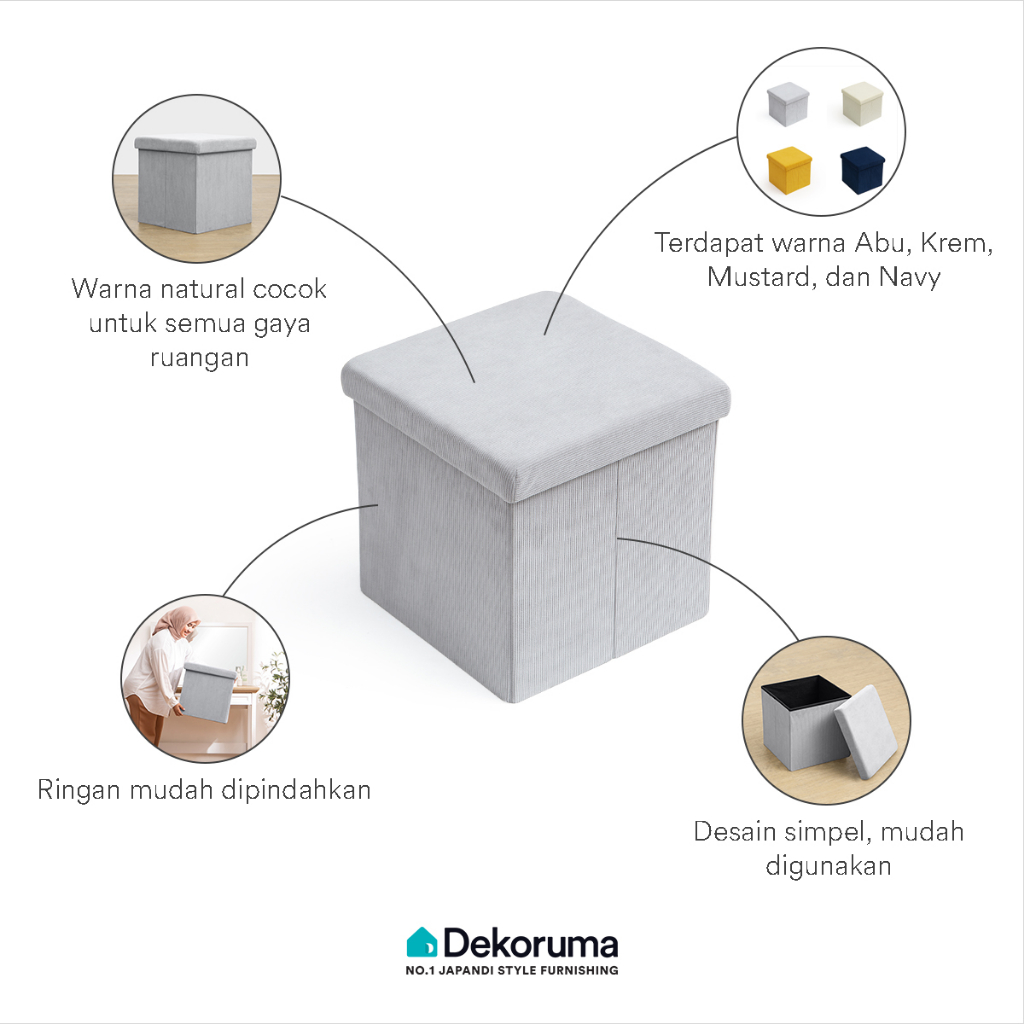 Warna natural cocok untuk semua gaya ruangan

Terdapat warna Abu, Krem, Mustard, dan Navy

Ringan mudah dipindahkan

Desain simpel, mudah digunakan

Dekoruma
NO.1 JAPANDI STYLE FURNISHING