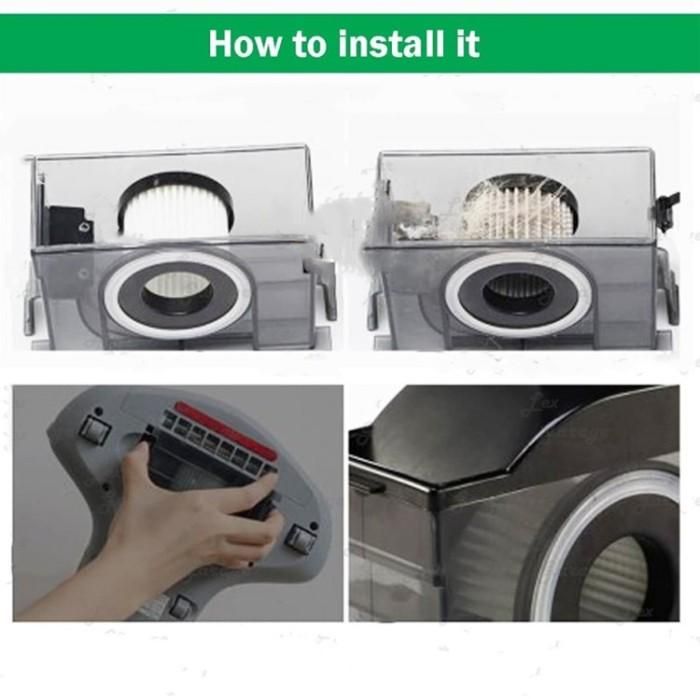 How to install it