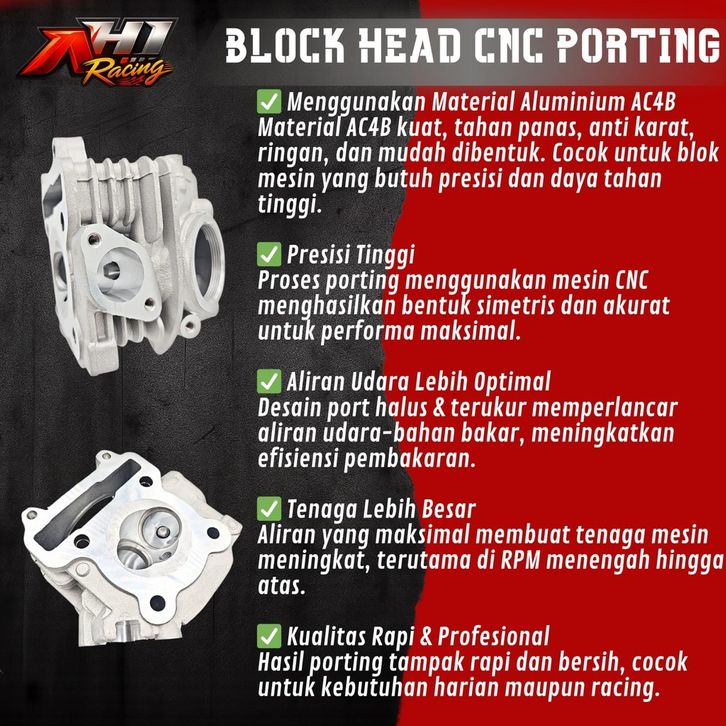 AHI Racing

BLOCK HEAD CNC PORTING

✅ Menggunakan Material Aluminium AC4B
Material AC4B kuat, tahan panas, anti karat, ringan, dan mudah dibentuk. Cocok untuk blok mesin yang butuh presisi dan daya tahan tinggi.

✅ Presisi Tinggi
Proses porting menggunakan mesin CNC menghasilkan bentuk simetris dan akurat untuk performa maksimal.

✅ Aliran Udara Lebih Optimal
Desain port halus & terukur memperlancar aliran udara-bahan bakar, meningkatkan efisiensi pembakaran.

✅ Tenaga Lebih Besar
Aliran yang maksimal membuat tenaga mesin meningkat, terutama di RPM menengah hingga atas.

✅ Kualitas Rapi & Profesional
Hasil porting tampak rapi dan bersih, cocok untuk kebutuhan harian maupun racing.