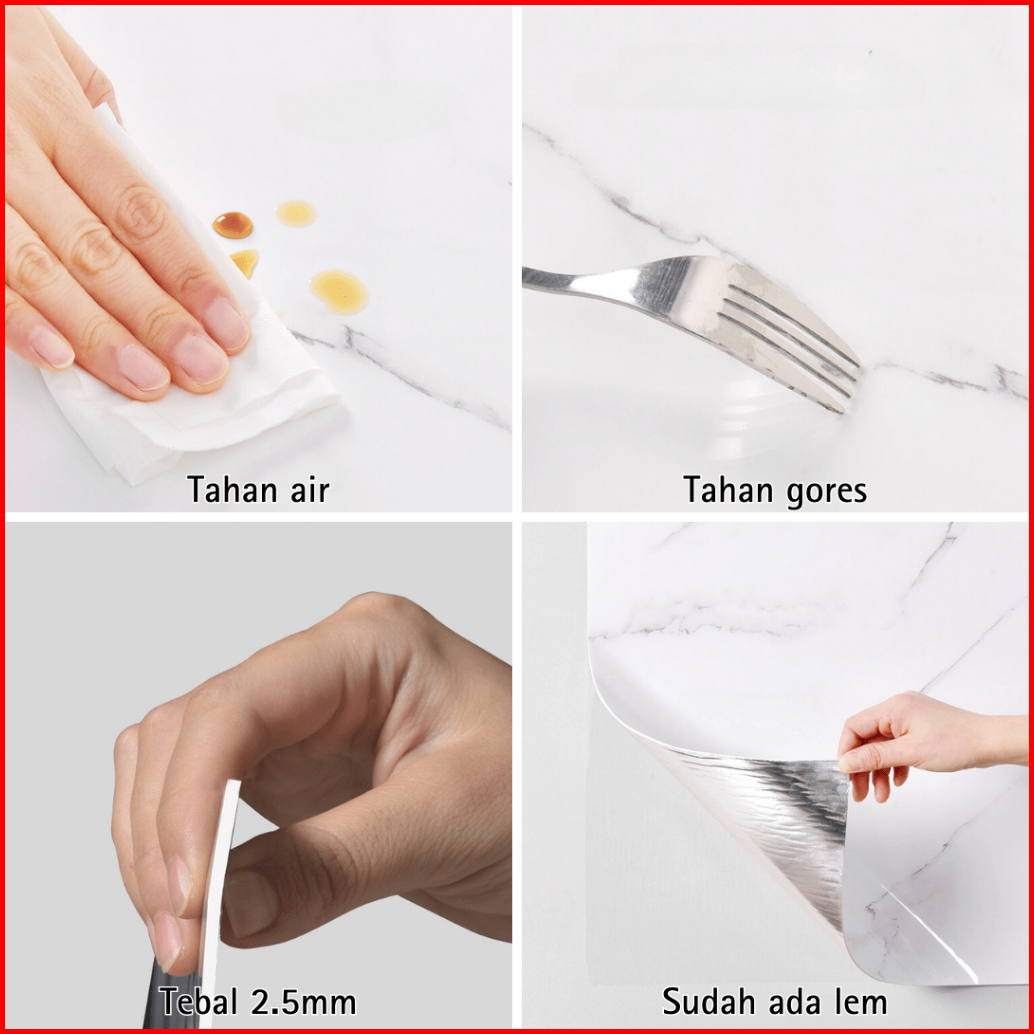 Tahan air

Tahan gores

Tebal 2.5mm

Sudah ada lem