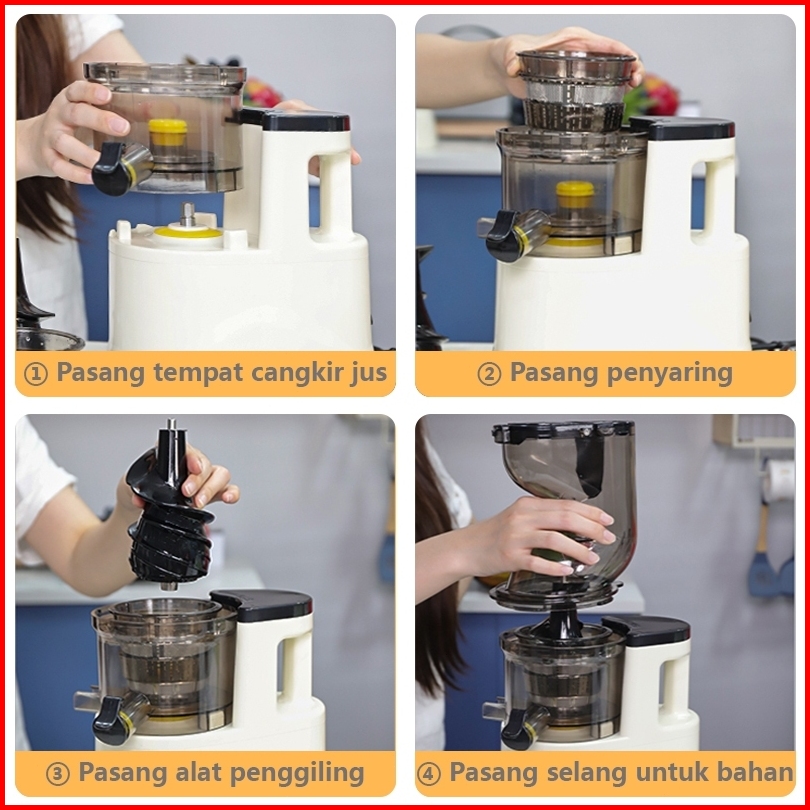 ① Pasang tempat cangkir jus

② Pasang penyaring

③ Pasang alat penggiling

④ Pasang selang untuk bahan