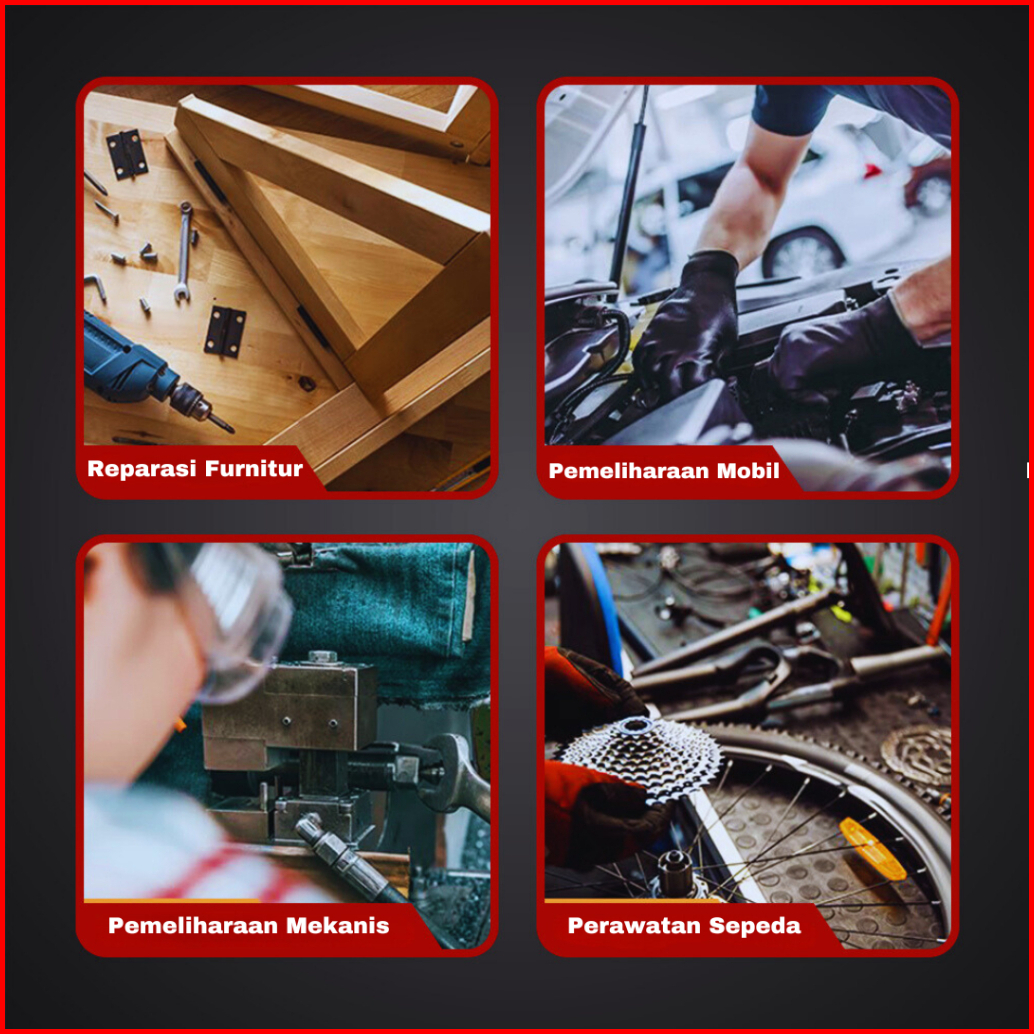 Reparasi Furnitur

Pemeliharaan Mobil

Pemeliharaan Mekanis

Perawatan Sepeda