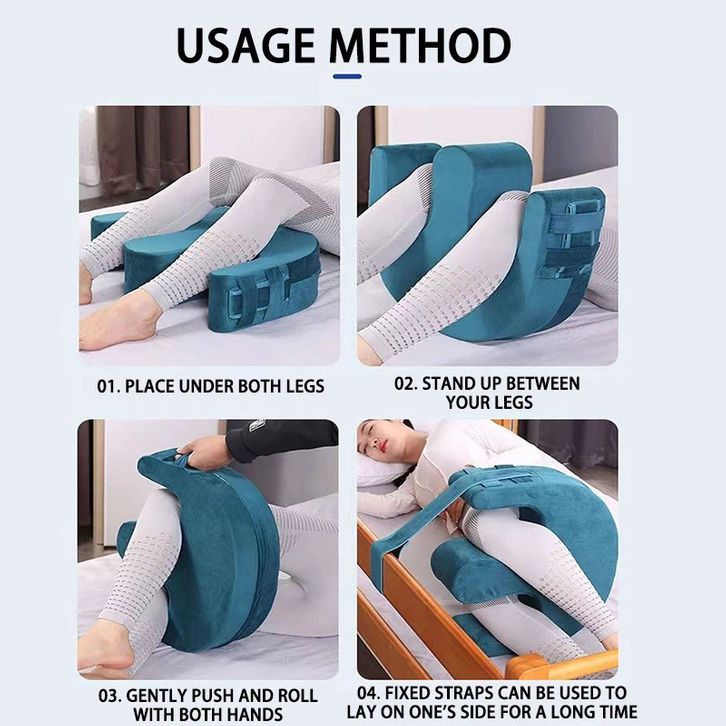 USAGE METHOD

01. PLACE UNDER BOTH LEGS

02. STAND UP BETWEEN YOUR LEGS

03. GENTLY PUSH AND ROLL WITH BOTH HANDS

04. FIXED STRAPS CAN BE USED TO LAY ON ONE'S SIDE FOR A LONG TIME