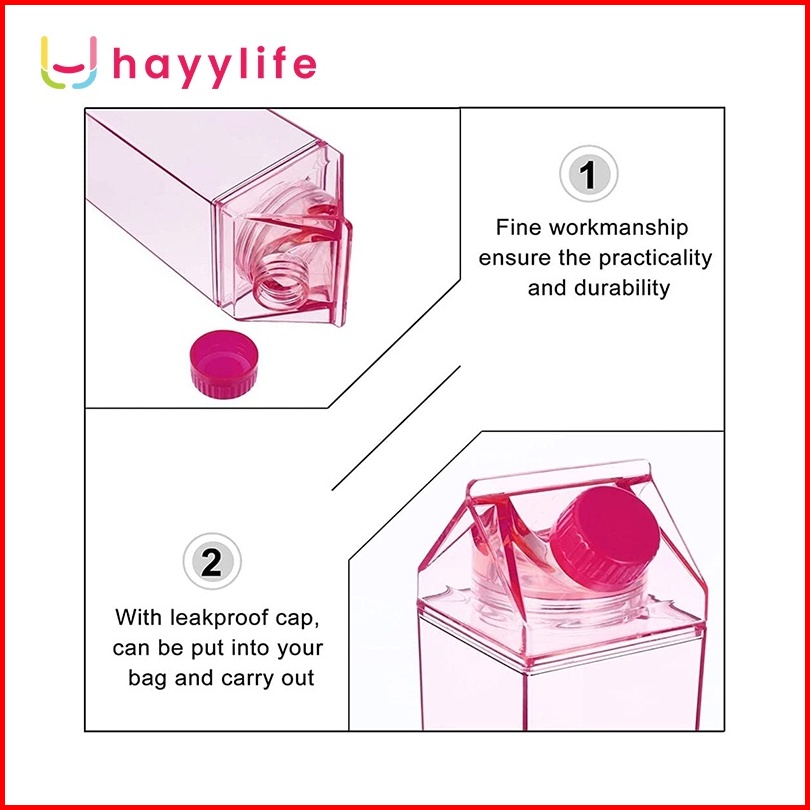 hayylife

1

Fine workmanship ensure the practicality and durability

2

With leakproof cap, can be put into your bag and carry out