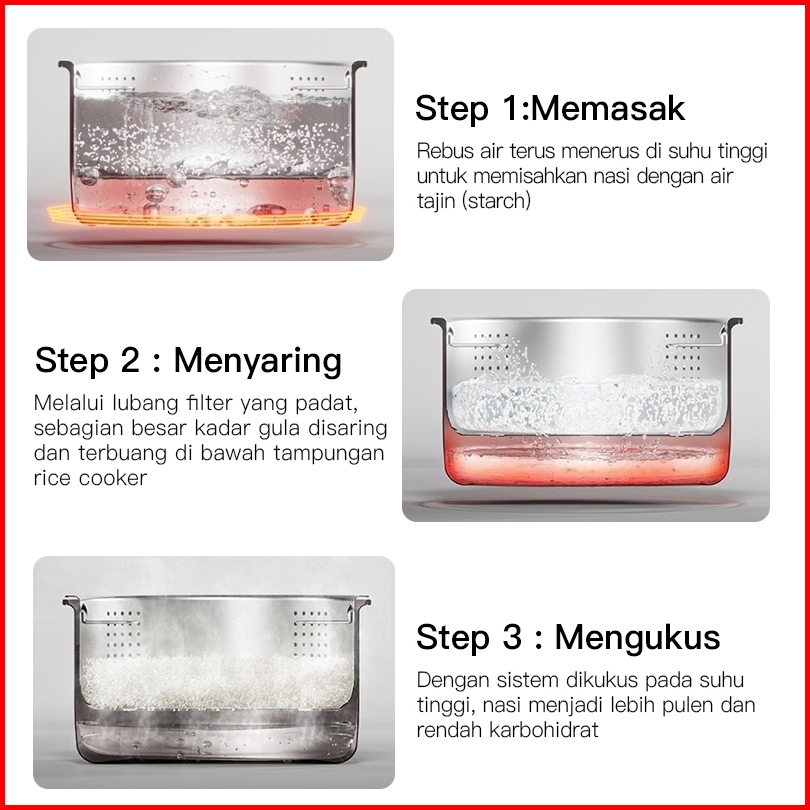 Step 1:Memasak

Rebus air terus menerus di suhu tinggi untuk memisahkan nasi dengan air tajin (starch)

Step 2 : Menyaring

Melalui lubang filter yang padat, sebagian besar kadar gula disaring dan terbuang di bawah tampungan rice cooker

Step 3 : Mengukus

Dengan sistem dikukus pada suhu tinggi, nasi menjadi lebih pulen dan rendah karbohidrat