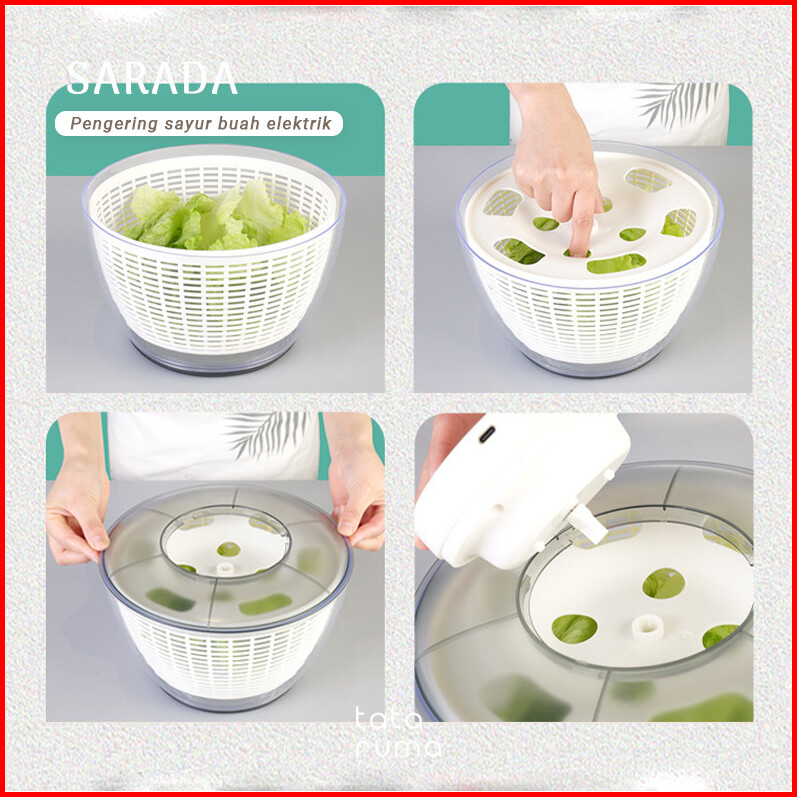 SARADA

Pengering sayur buah elektrik

tata
ruma