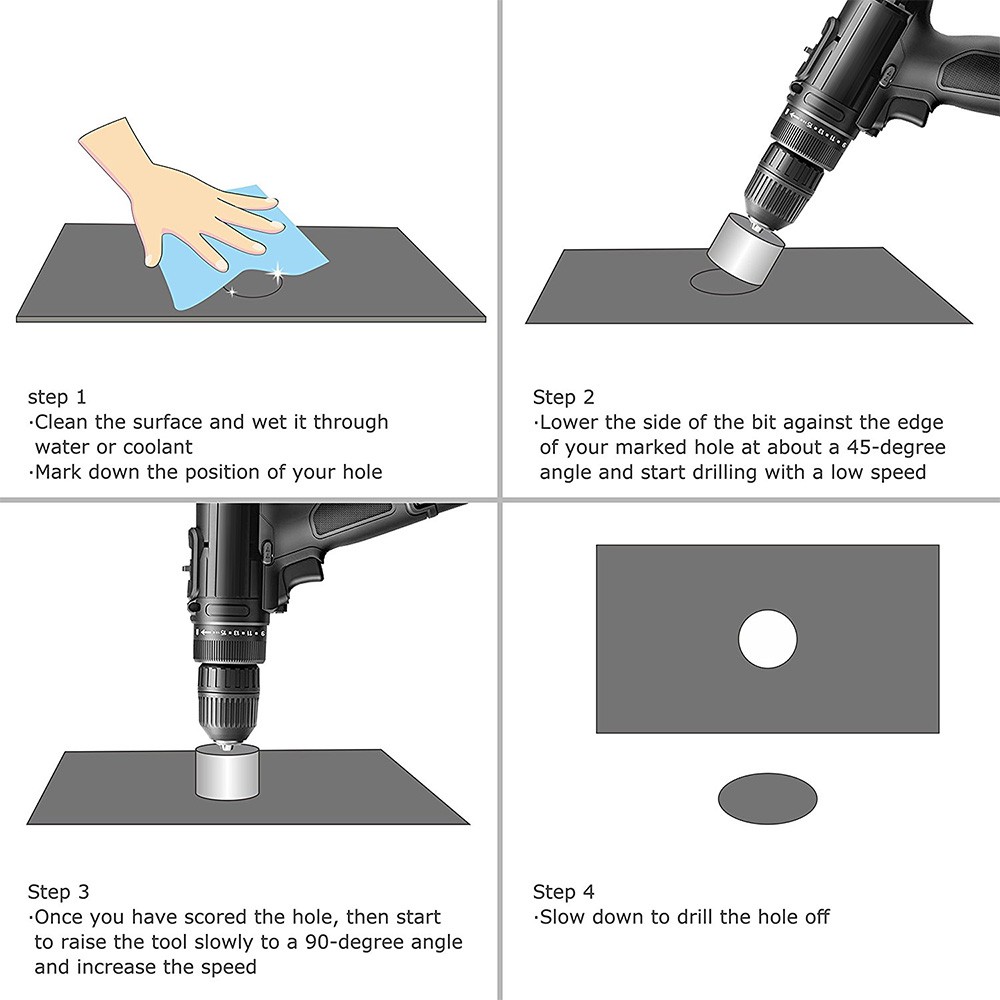 step 1
·Clean the surface and wet it through water or coolant
·Mark down the position of your hole

Step 2
·Lower the side of the bit against the edge of your marked hole at about a 45-degree angle and start drilling with a low speed

Step 3
·Once you have scored the hole, then start to raise the tool slowly to a 90-degree angle and increase the speed

Step 4
·Slow down to drill the hole off