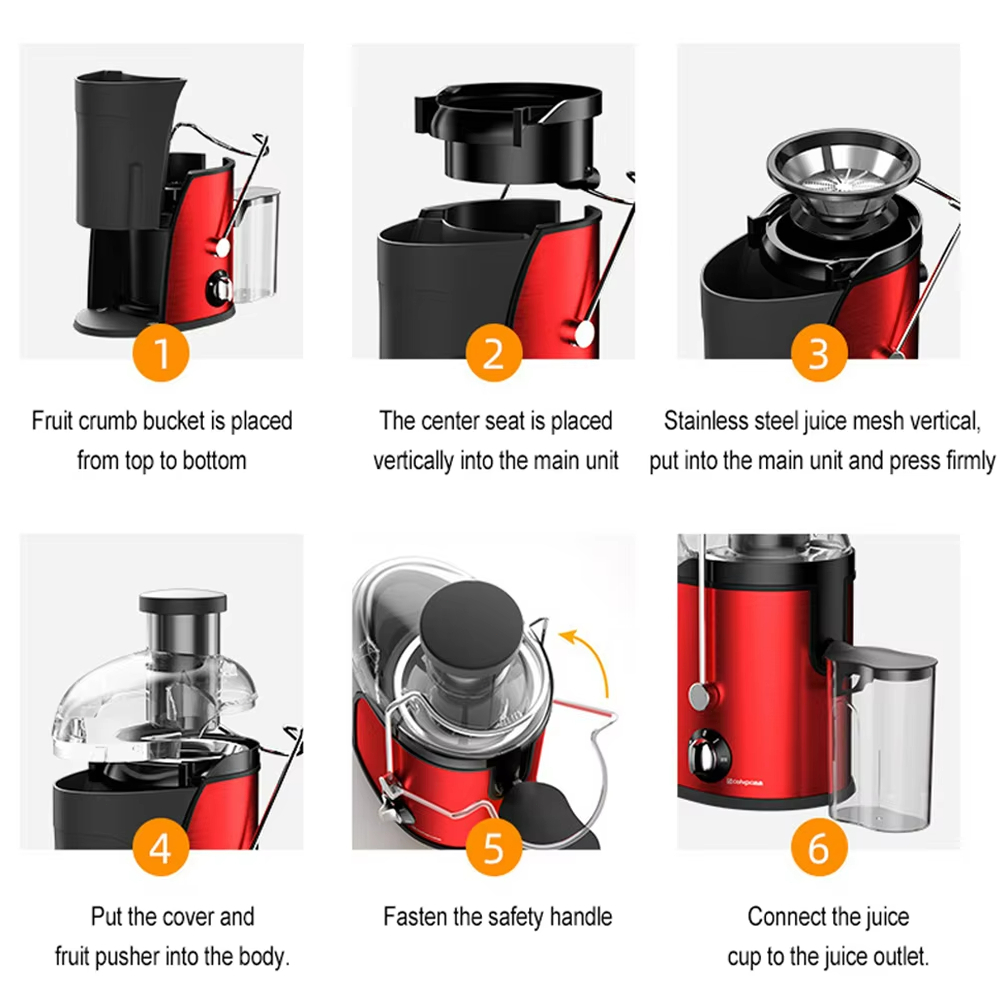 1

Fruit crumb bucket is placed from top to bottom

2

The center seat is placed vertically into the main unit

3

Stainless steel juice mesh vertical, put into the main unit and press firmly

4

Put the cover and fruit pusher into the body.

5

Fasten the safety handle

6

Connect the juice cup to the juice outlet.