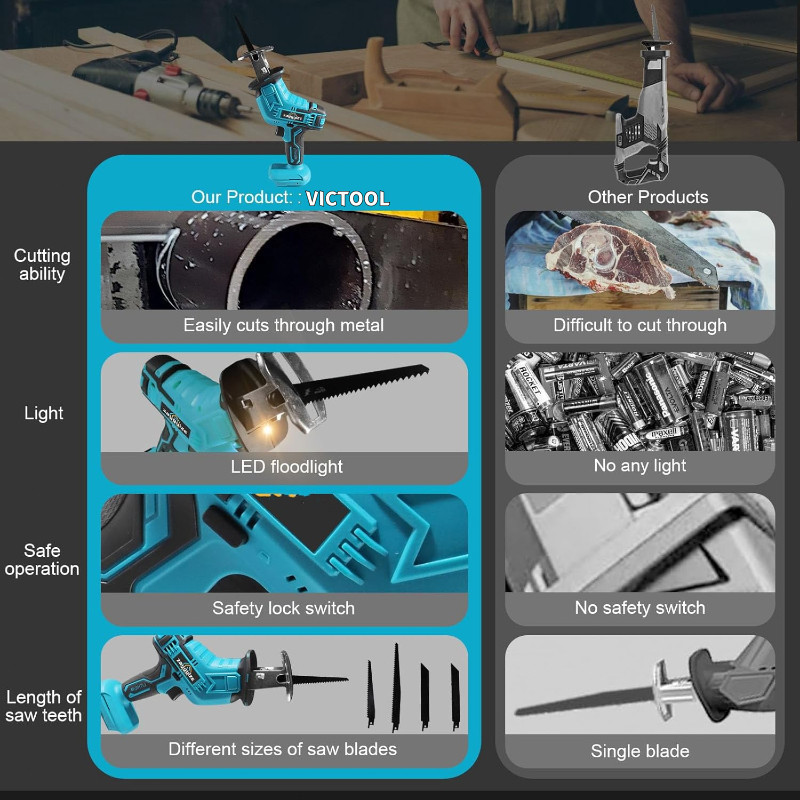 Our Product: : VICTOOL

Other Products

Cutting ability

Easily cuts through metal

Difficult to cut through

Light

LED floodlight

No any light

Safe operation

Safety lock switch

No safety switch

Length of saw teeth

Different sizes of saw blades

Single blade