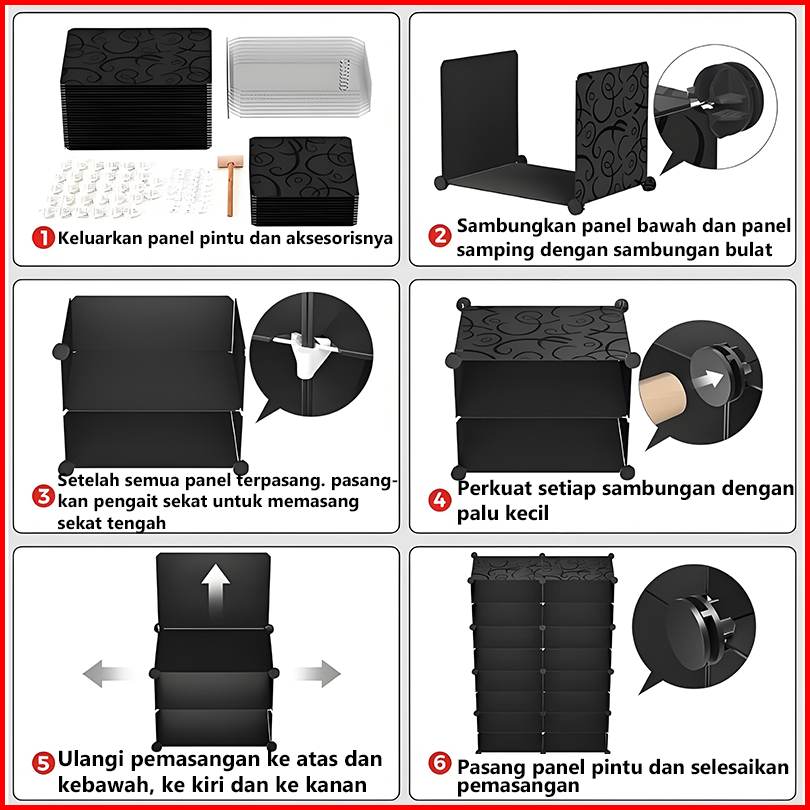 1 Keluarkan panel pintu dan aksesorisnya

2 Sambungkan panel bawah dan panel samping dengan sambungan bulat

3 Setelah semua panel terpasang. pasangkan pengait sekat untuk memasang sekat tengah

4 Perkuat setiap sambungan dengan palu kecil

5 Ulangi pemasangan ke atas dan kebawah, ke kiri dan ke kanan

6 Pasang panel pintu dan selesaikan pemasangan