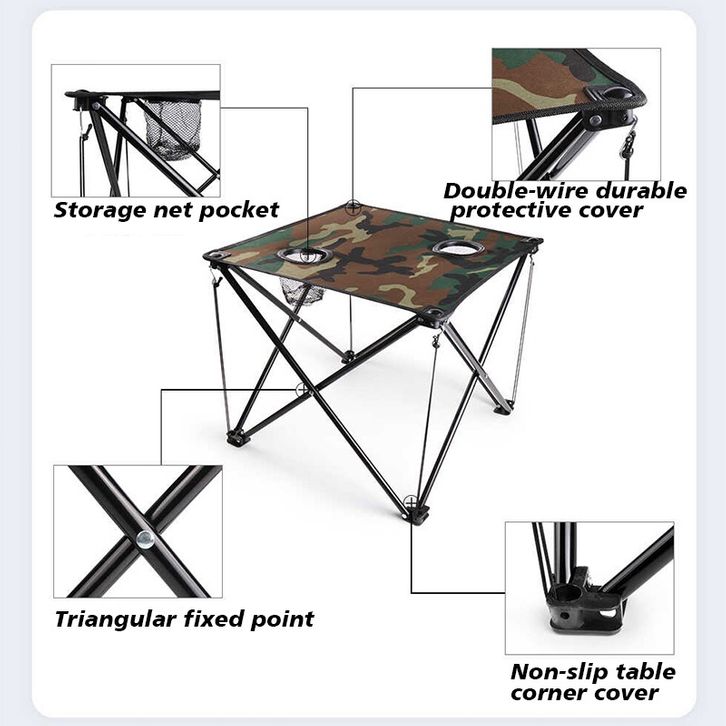 Storage net pocket

Double-wire durable protective cover

Triangular fixed point

Non-slip table corner cover