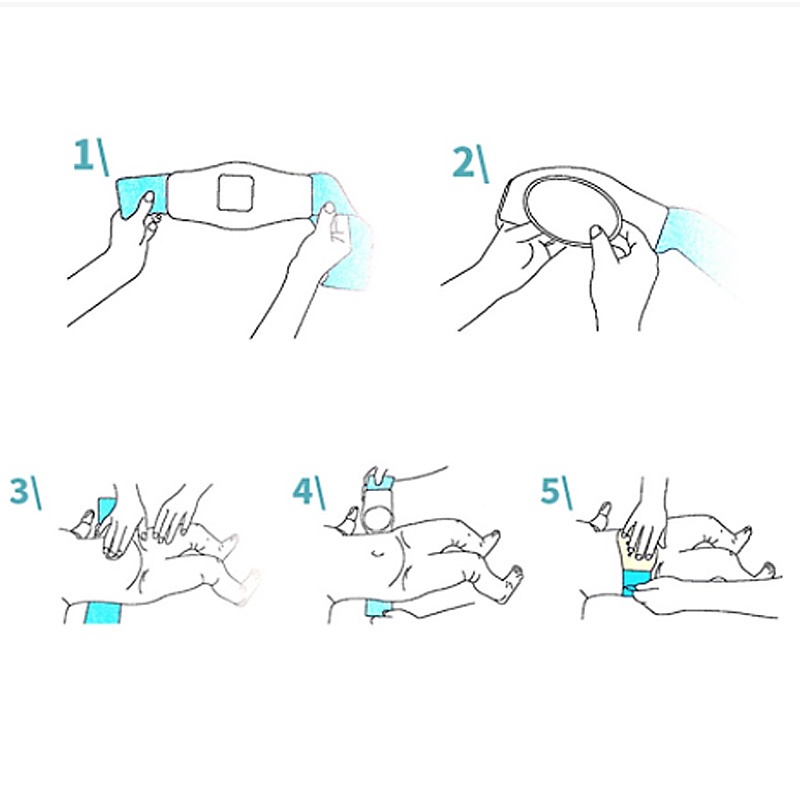 1\

2\

3\

4\

5\