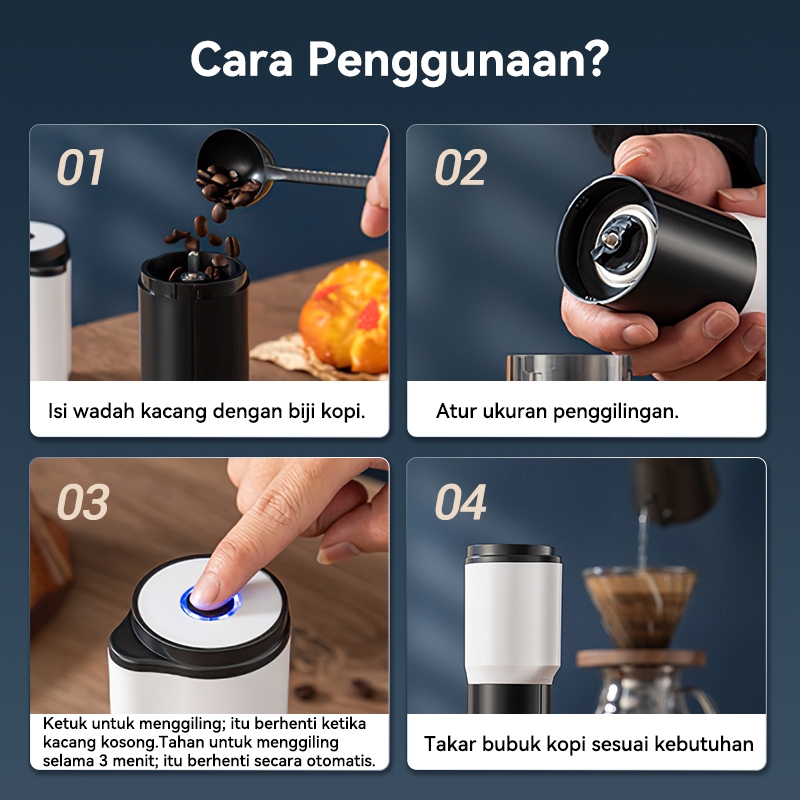 Cara Penggunaan?

01

Isi wadah kacang dengan biji kopi.

02

Atur ukuran penggilingan.

03

Ketuk untuk menggiling; itu berhenti ketika kacang kosong.Tahan untuk menggiling selama 3 menit; itu berhenti secara otomatis.

04

Takar bubuk kopi sesuai kebutuhan