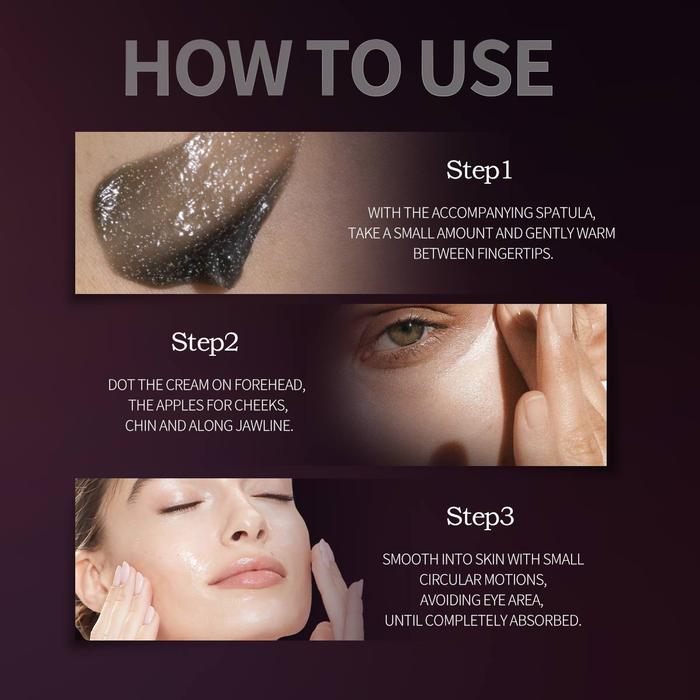 HOW TO USE

Step1

WITH THE ACCOMPANYING SPATULA, TAKE A SMALL AMOUNT AND GENTLY WARM BETWEEN FINGERTIPS.

Step2

DOT THE CREAM ON FOREHEAD, THE APPLES FOR CHEEKS, CHIN AND ALONG JAWLINE.

Step3

SMOOTH INTO SKIN WITH SMALL CIRCULAR MOTIONS, AVOIDING EYE AREA, UNTIL COMPLETELY ABSORBED.