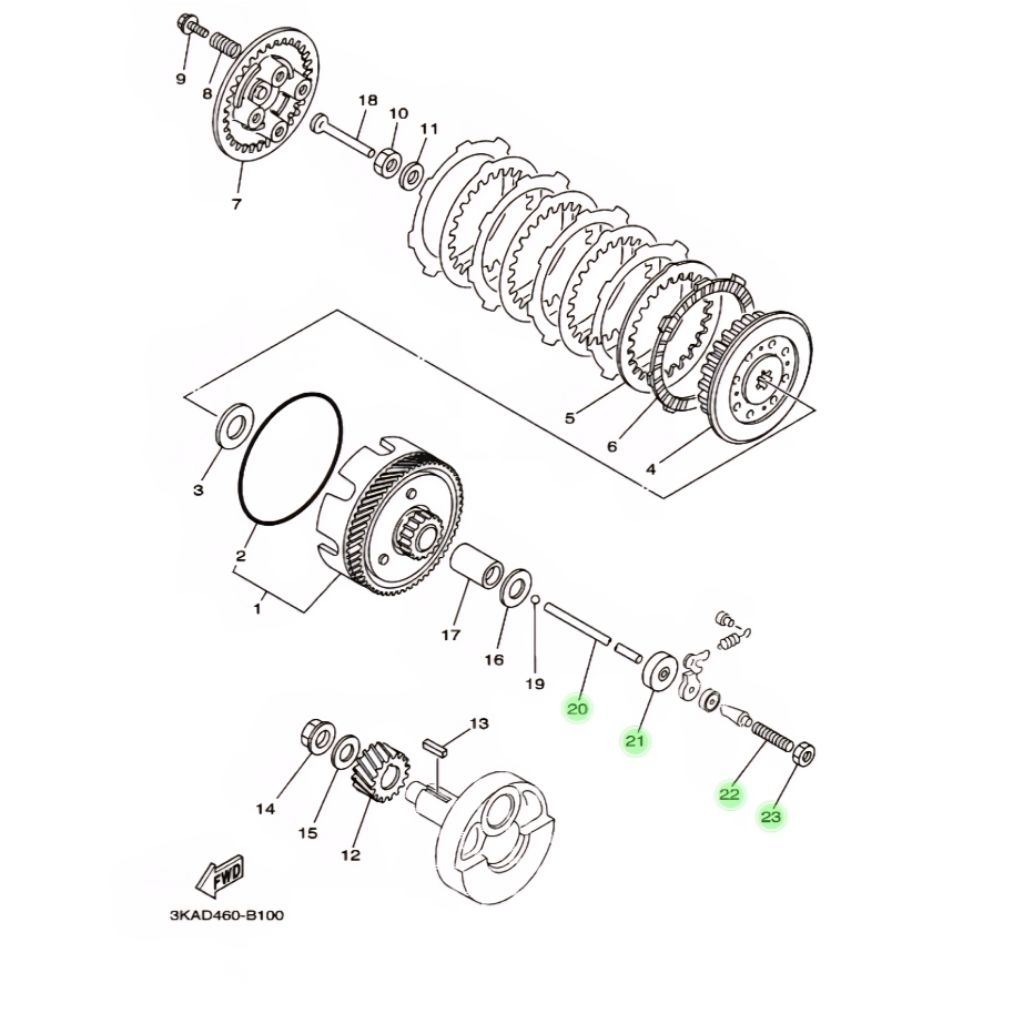 9
8
18
10
11
7
5
6
4
3
2
1
17
16
19
20
21
22
23
13
14
15
12
FWD
3KAD460-B100