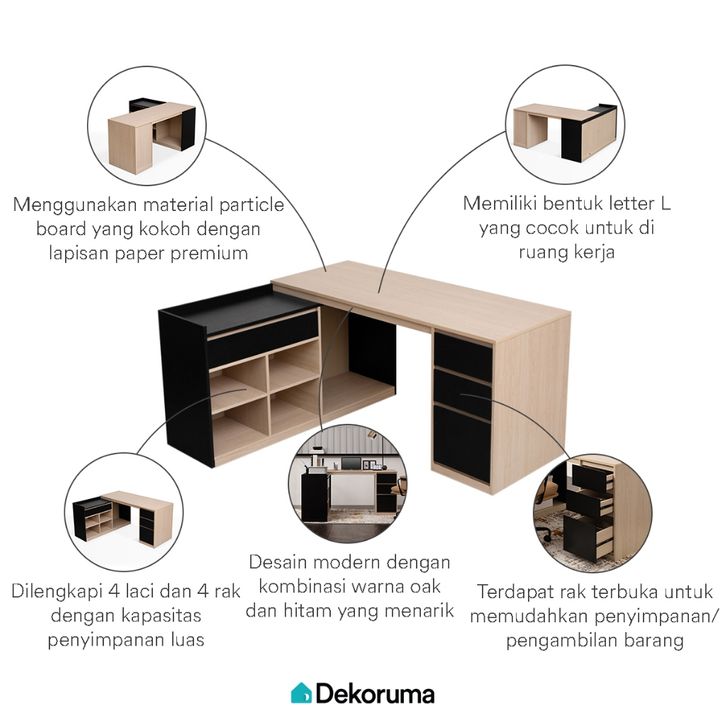 Menggunakan material particle board yang kokoh dengan lapisan paper premium

Memiliki bentuk letter L yang cocok untuk di ruang kerja

Dilengkapi 4 laci dan 4 rak dengan kapasitas penyimpanan luas

Desain modern dengan kombinasi warna oak dan hitam yang menarik

Terdapat rak terbuka untuk memudahkan penyimpanan/ pengambilan barang

Dekoruma