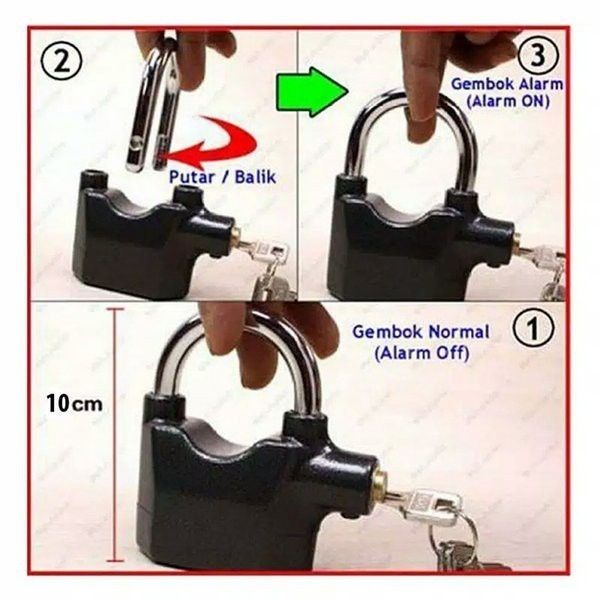 ②

Putar / Balik

③
Gembok Alarm
(Alarm ON)

10cm

Gembok Normal
(Alarm Off)
①