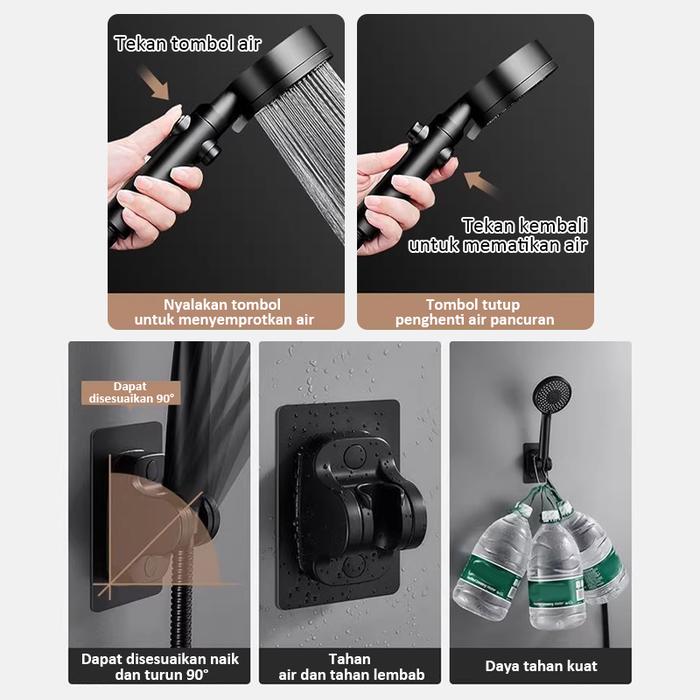 Tekan tombol air

Nyalakan tombol untuk menyemprotkan air

Tekan kembali untuk mematikan air

Tombol tutup penghenti air pancuran

Dapat disesuaikan 90°

Dapat disesuaikan naik dan turun 90°

Tahan air dan tahan lembab

Daya tahan kuat