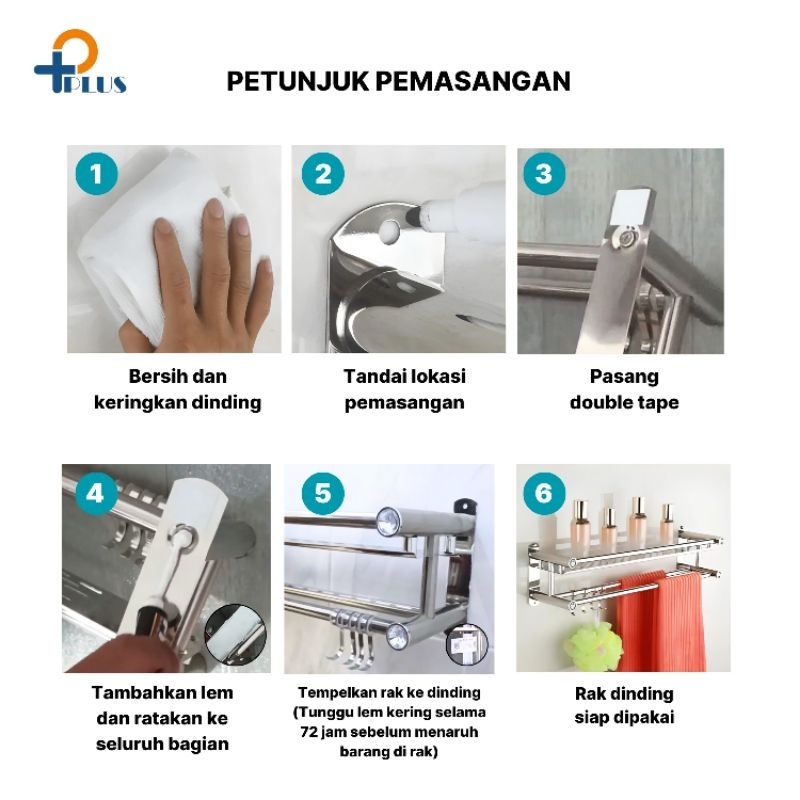 PLUS

PETUNJUK PEMASANGAN

1

Bersih dan keringkan dinding

2

Tandai lokasi pemasangan

3

Pasang double tape

4

Tambahkan lem dan ratakan ke seluruh bagian

5

Tempelkan rak ke dinding (Tunggu lem kering selama 72 jam sebelum menaruh barang di rak)

6

Rak dinding siap dipakai